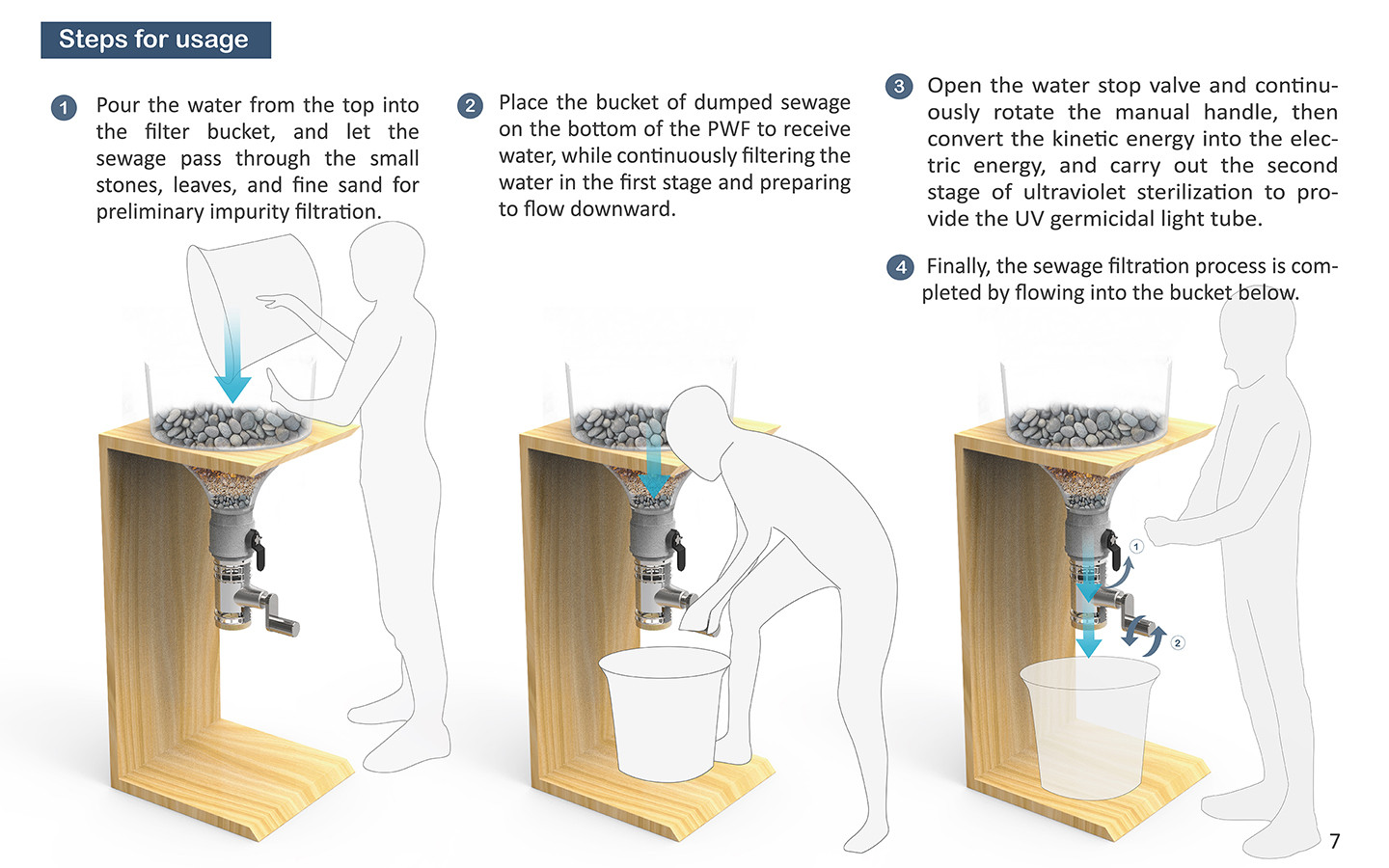 Steps for usage

1 Pour the water from the top into the filter bucket, and let the sewage pass through the small stones, leaves, and fine sand for preliminary impurity filtration.

2 Place the bucket of dumped sewage on the bottom of the PWF to receive water, while continuously filtering the water in the first stage and preparing to flow downward.

3 Open the water stop valve and continuously rotate the manual handle, then convert the kinetic energy into the electric energy, and carry out the second stage of ultraviolet sterilization to provide the UV germicidal light tube.

4 Finally, the sewage filtration process is completed by flowing into the bucket below.

1

2

7