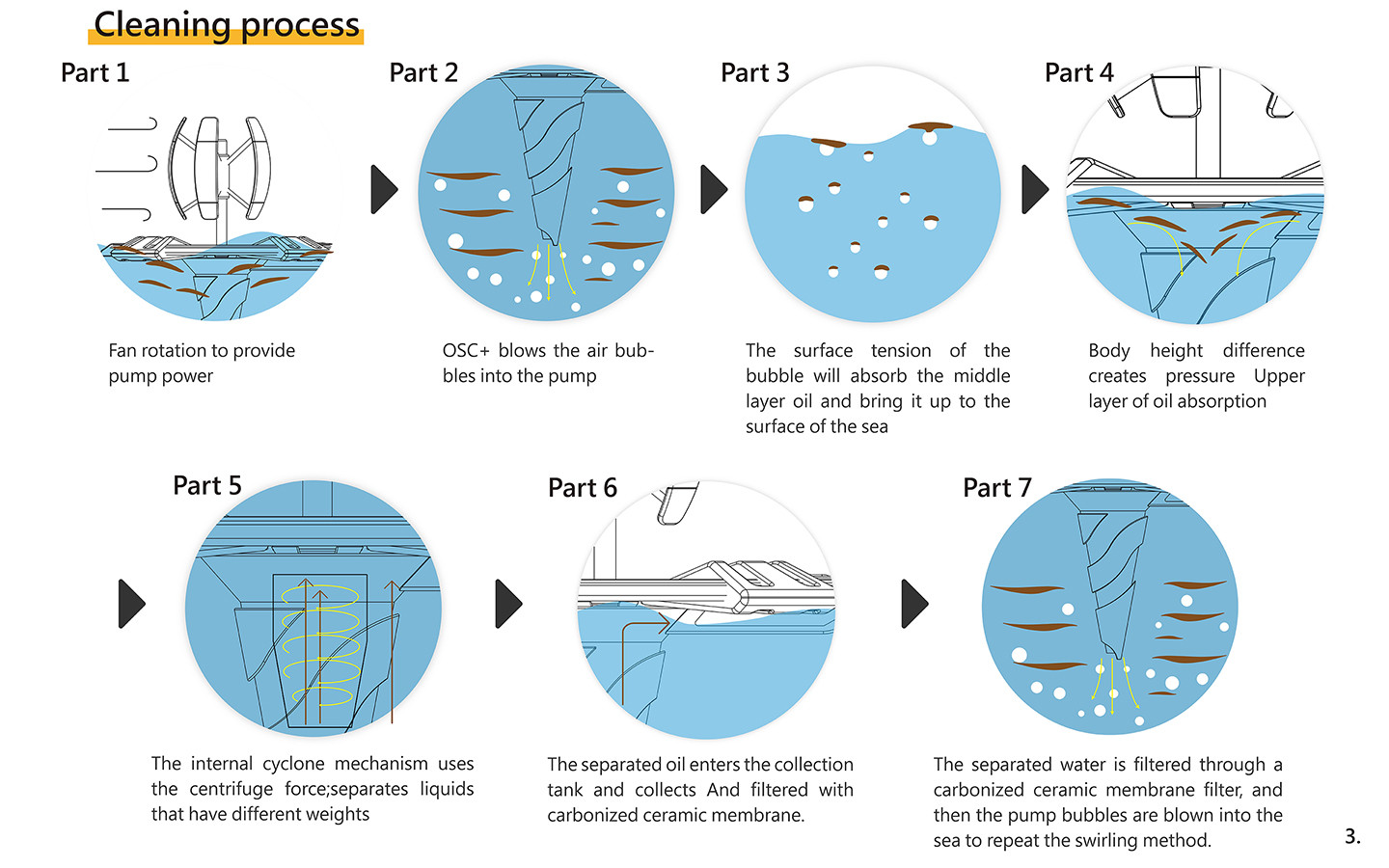 Cleaning process

Part 1

Fan rotation to provide pump power

Part 2

OSC+ blows the air bubbles into the pump

Part 3

The surface tension of the bubble will absorb the middle layer oil and bring it up to the surface of the sea

Part 4

Body height difference creates pressure Upper layer of oil absorption

Part 5

The internal cyclone mechanism uses the centrifuge force;separates liquids that have different weights

Part 6

The separated oil enters the collection tank and collects And filtered with carbonized ceramic membrane.

Part 7

The separated water is filtered through a carbonized ceramic membrane filter, and then the pump bubbles are blown into the sea to repeat the swirling method.

3.