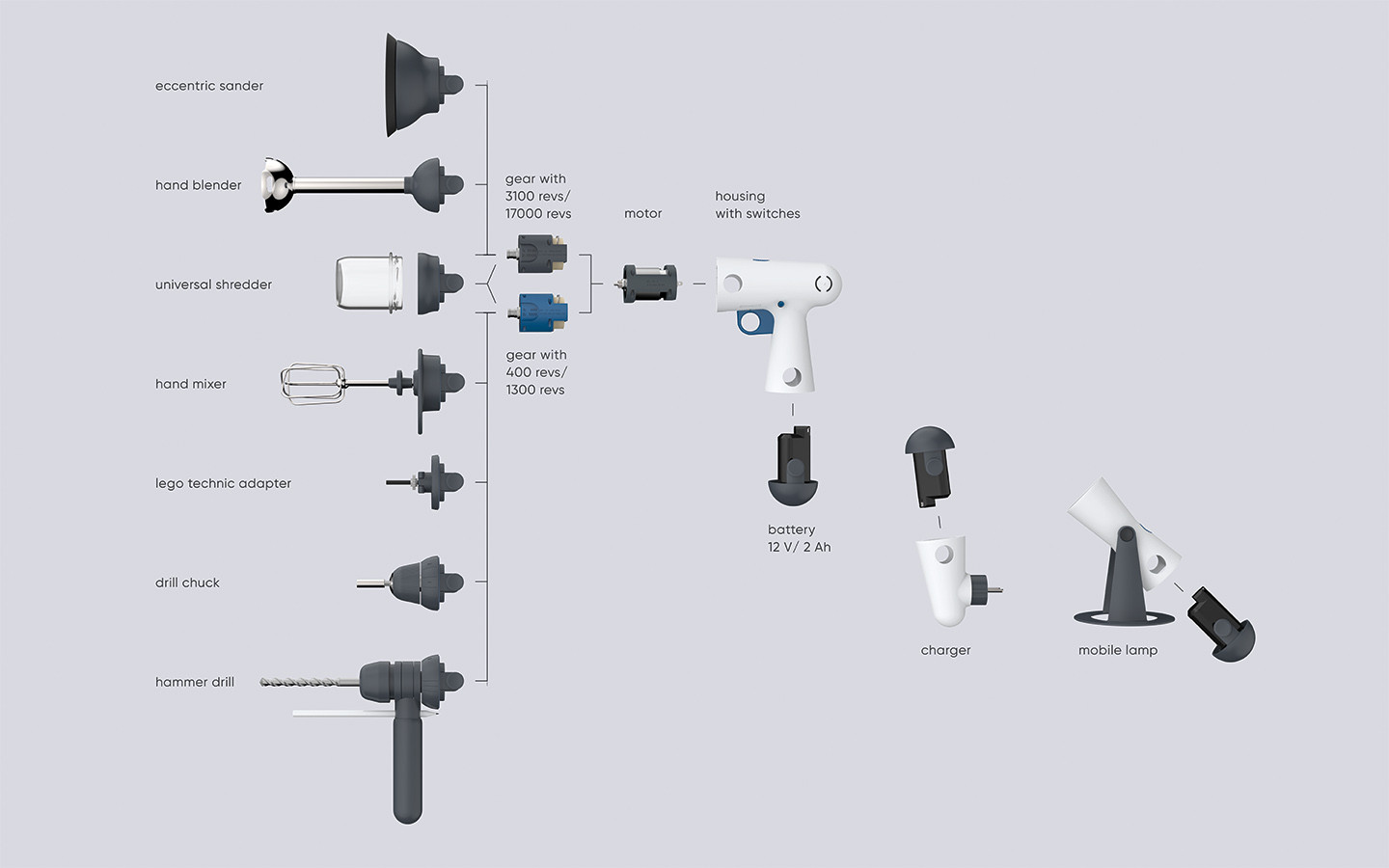 eccentric sander

hand blender

universal shredder

hand mixer

lego technic adapter

drill chuck

hammer drill

gear with 3100 revs/ 17000 revs

gear with 400 revs/ 1300 revs

motor

housing with switches

battery 12 V/ 2 Ah

charger

mobile lamp