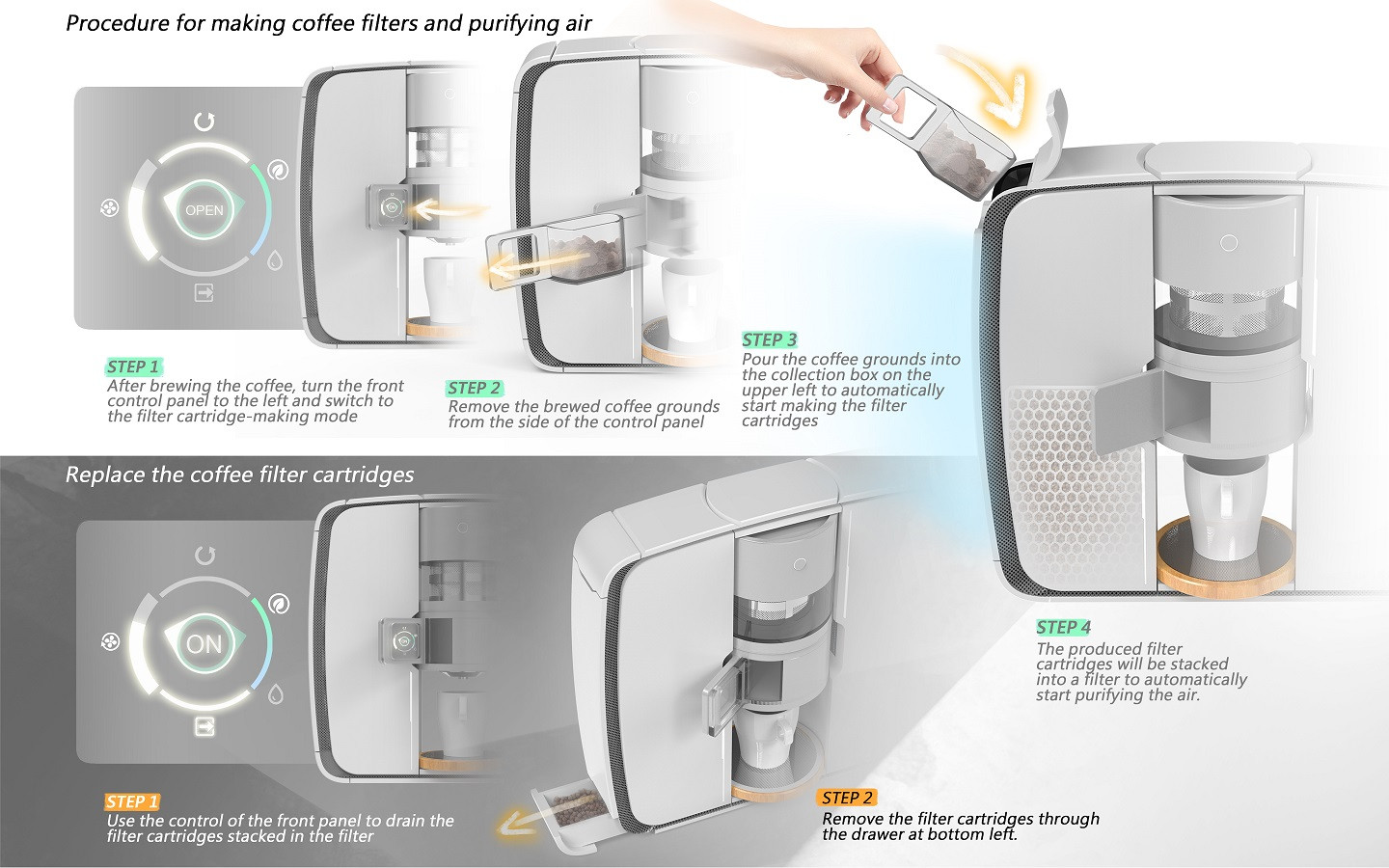 Procedure for making coffee filters and purifying air

OPEN

STEP 1
After brewing the coffee, turn the front control panel to the left and switch to the filter cartridge-making mode

STEP 2
Remove the brewed coffee grounds from the side of the control panel

STEP 3
Pour the coffee grounds into the collection box on the upper left to automatically start making the filter cartridges

STEP 4
The produced filter cartridges will be stacked into a filter to automatically start purifying the air.

Replace the coffee filter cartridges

ON

STEP 1
Use the control of the front panel to drain the filter cartridges stacked in the filter

STEP 2
Remove the filter cartridges through the drawer at bottom left.