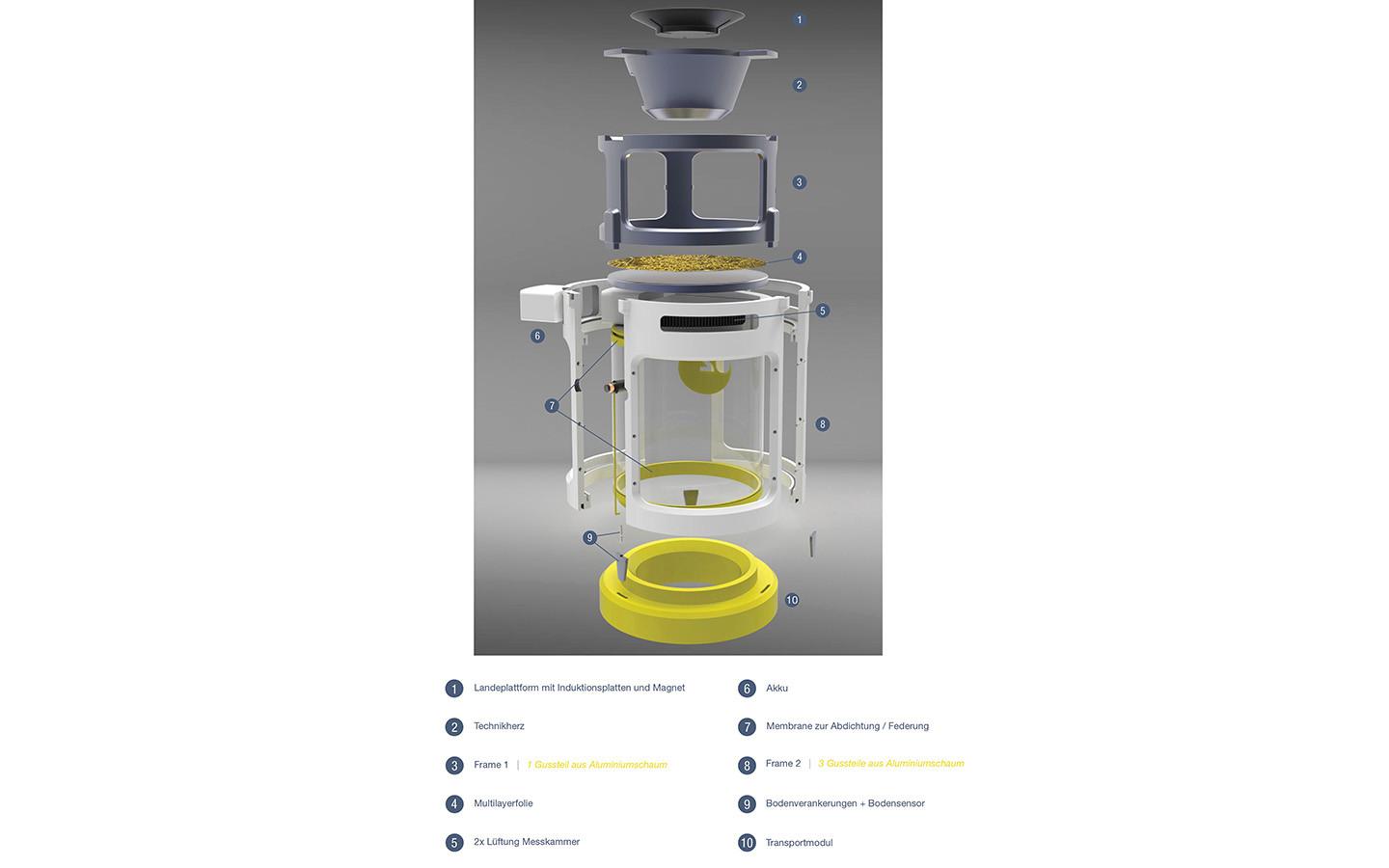 1
2
3
4
5
6
7
8
9
10

1 Landeplattform mit Induktionsplatten und Magnet

2 Technikherz

3 Frame 1 | 1 Gussteil aus Aluminiumschaum

4 Multilayerfolie

5 2x Lüftung Messkammer

6 Akku

7 Membrane zur Abdichtung / Federung

8 Frame 2 | 3 Gussteile aus Aluminiumschaum

9 Bodenverankerungen + Bodensensor

10 Transportmodul