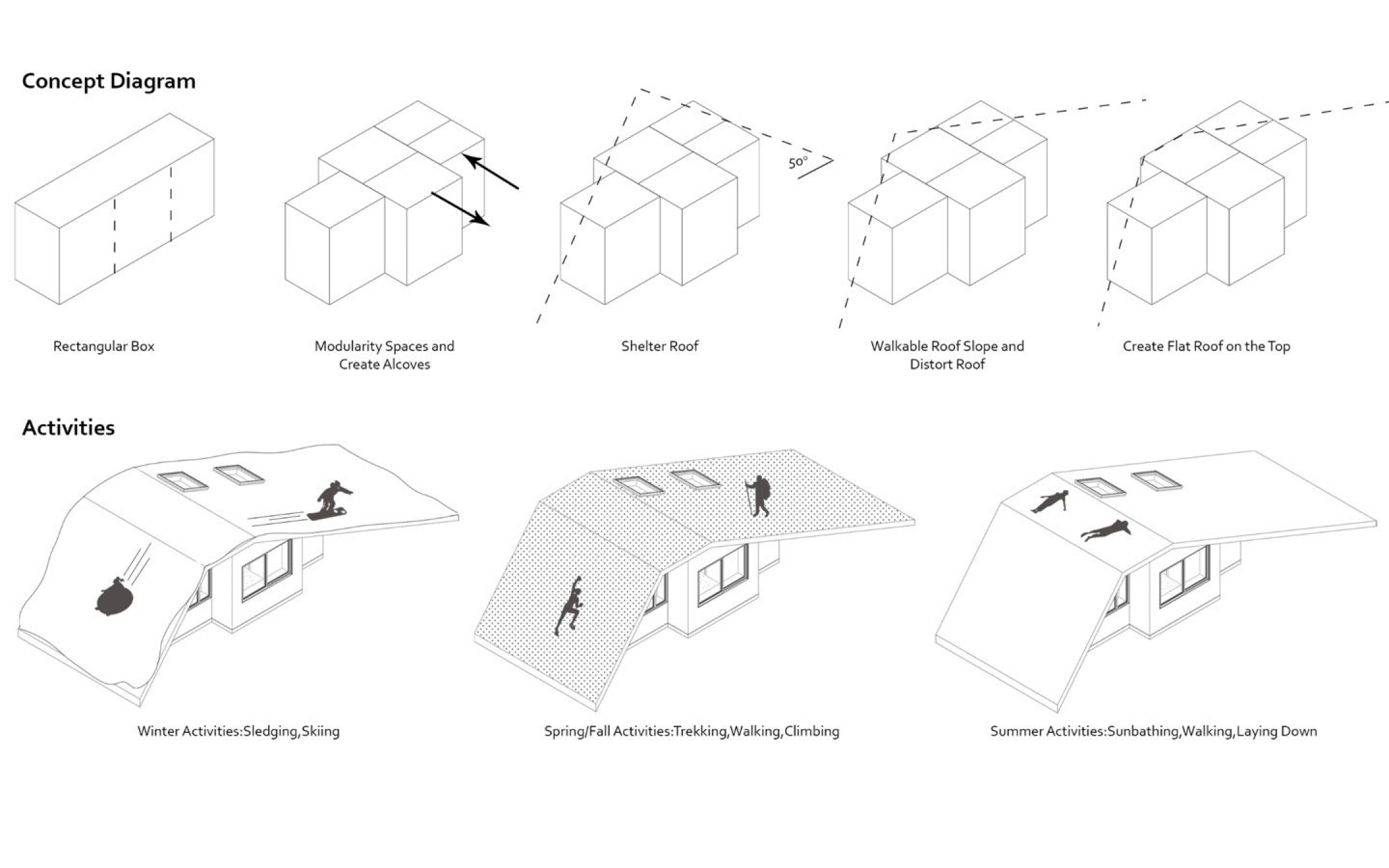 Concept Diagram

50°

Rectangular Box

Modularity Spaces and Create Alcoves

Shelter Roof

Walkable Roof Slope and Distort Roof

Create Flat Roof on the Top

Activities

Winter Activities:Sledging,Skiing

Spring/Fall Activities:Trekking,Walking,Climbing

Summer Activities:Sunbathing,Walking,Laying Down