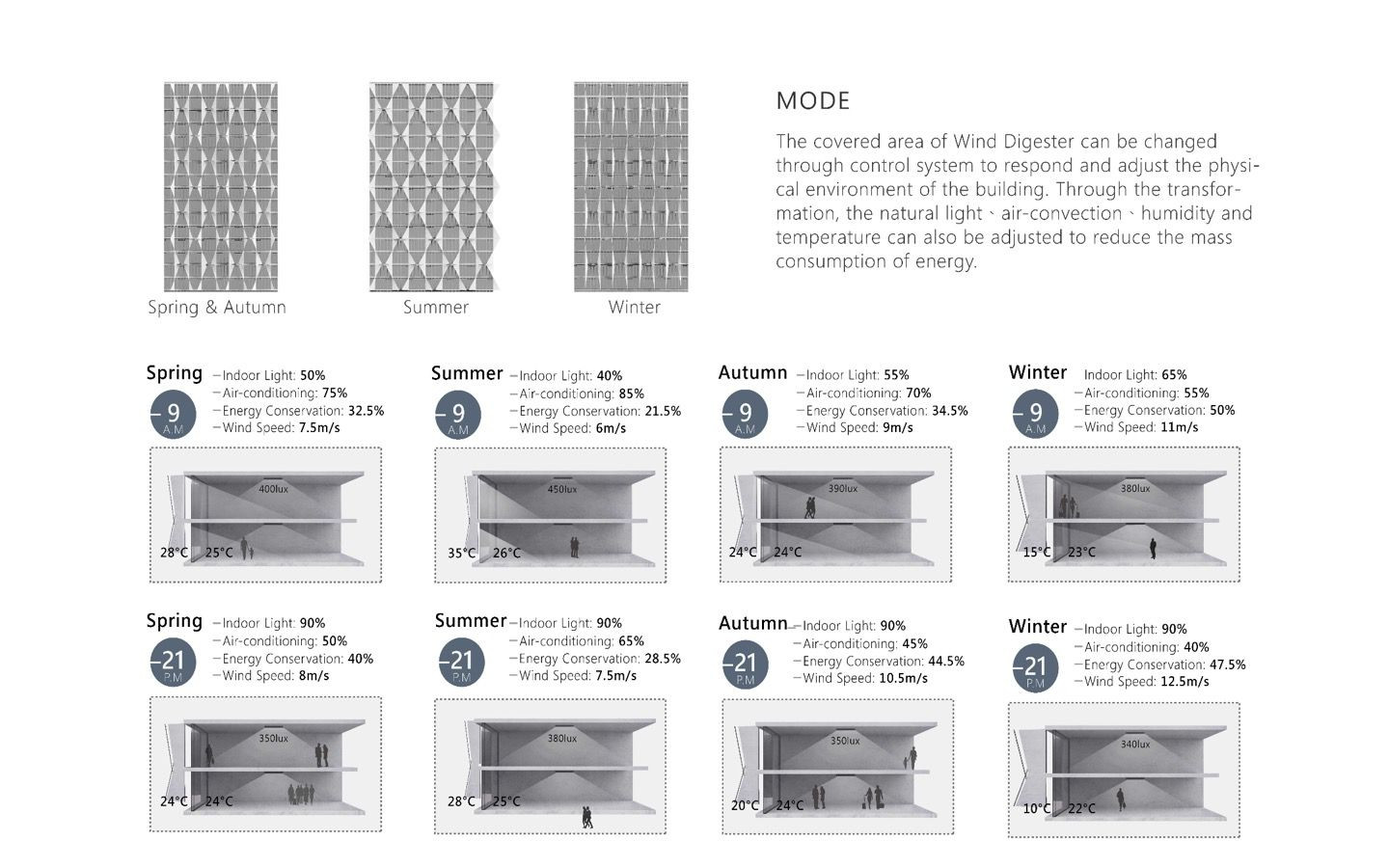 Spring & Autumn

Summer

Winter

MODE

The covered area of Wind Digester can be changed through control system to respond and adjust the physical environment of the building. Through the transformation, the natural light、air-convection、humidity and temperature can also be adjusted to reduce the mass consumption of energy.

Spring
9 A.M
Indoor Light: 50%
Air-conditioning: 75%
Energy Conservation: 32.5%
Wind Speed: 7.5m/s
400lux
28°C 25°C

Summer
9 A.M
Indoor Light: 40%
Air-conditioning: 85%
Energy Conservation: 21.5%
Wind Speed: 6m/s
450lux
35°C 26°C

Autumn
9 A.M
Indoor Light: 55%
Air-conditioning: 70%
Energy Conservation: 34.5%
Wind Speed: 9m/s
390lux
24°C 24°C

Winter
9 A.M
Indoor Light: 65%
Air-conditioning: 55%
Energy Conservation: 50%
Wind Speed: 11m/s
380lux
15°C 23°C

Spring
21 P.M
Indoor Light: 90%
Air-conditioning: 50%
Energy Conservation: 40%
Wind Speed: 8m/s
350lux
24°C 24°C

Summer
21 P.M
Indoor Light: 90%
Air-conditioning: 65%
Energy Conservation: 28.5%
Wind Speed: 7.5m/s
380lux
28°C 25°C

Autumn
21 P.M
Indoor Light: 90%
Air-conditioning: 45%
Energy Conservation: 44.5%
Wind Speed: 10.5m/s
350lux
20°C 24°C

Winter
21 P.M
Indoor Light: 90%
Air-conditioning: 40%
Energy Conservation: 47.5%
Wind Speed: 12.5m/s
340lux
10°C 22°C