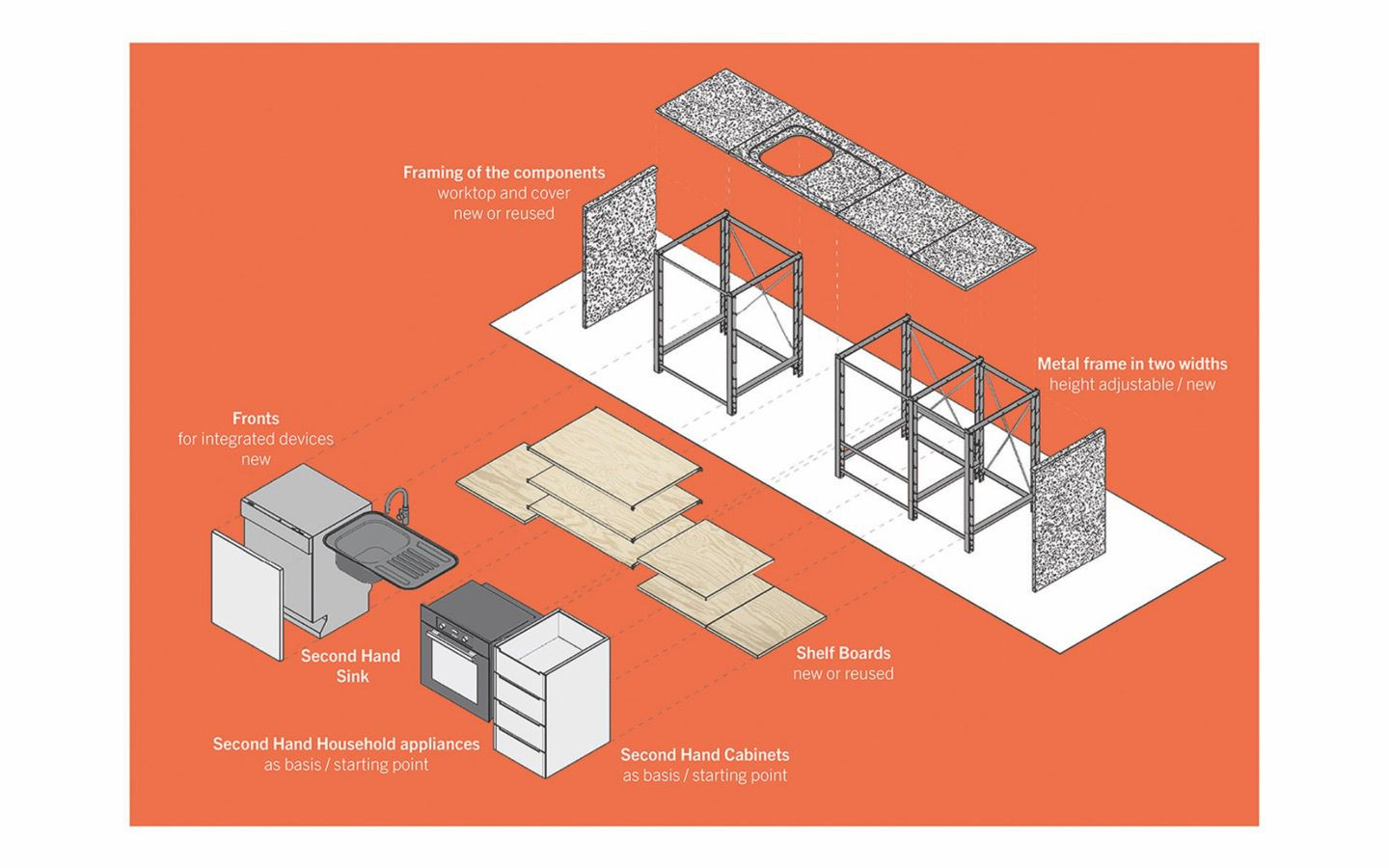 Framing of the components
worktop and cover
new or reused

Metal frame in two widths
height adjustable / new

Fronts
for integrated devices
new

Second Hand
Sink

Shelf Boards
new or reused

Second Hand Household appliances
as basis / starting point

Second Hand Cabinets
as basis / starting point