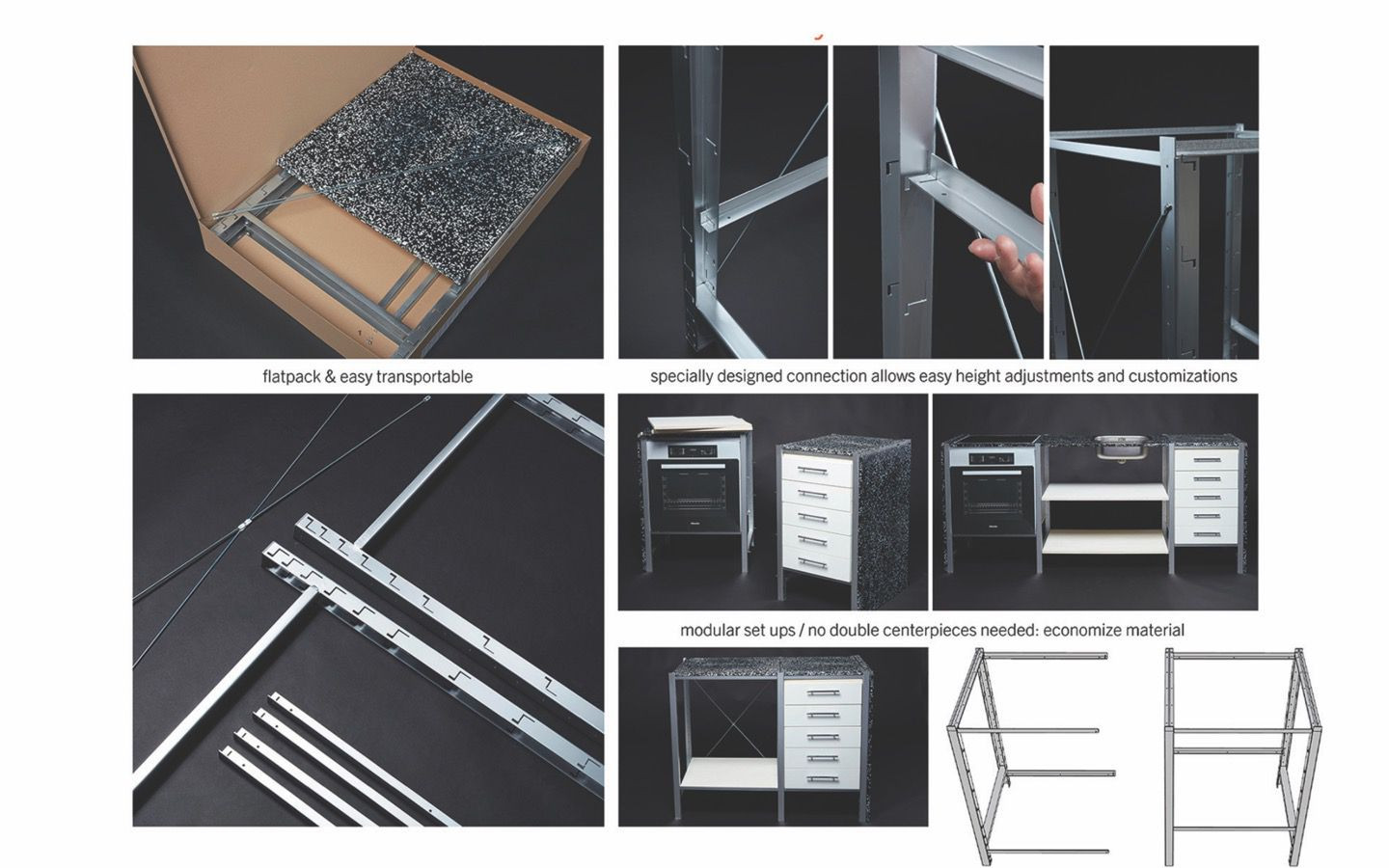 flatpack & easy transportable

specially designed connection allows easy height adjustments and customizations

modular set ups / no double centerpieces needed: economize material