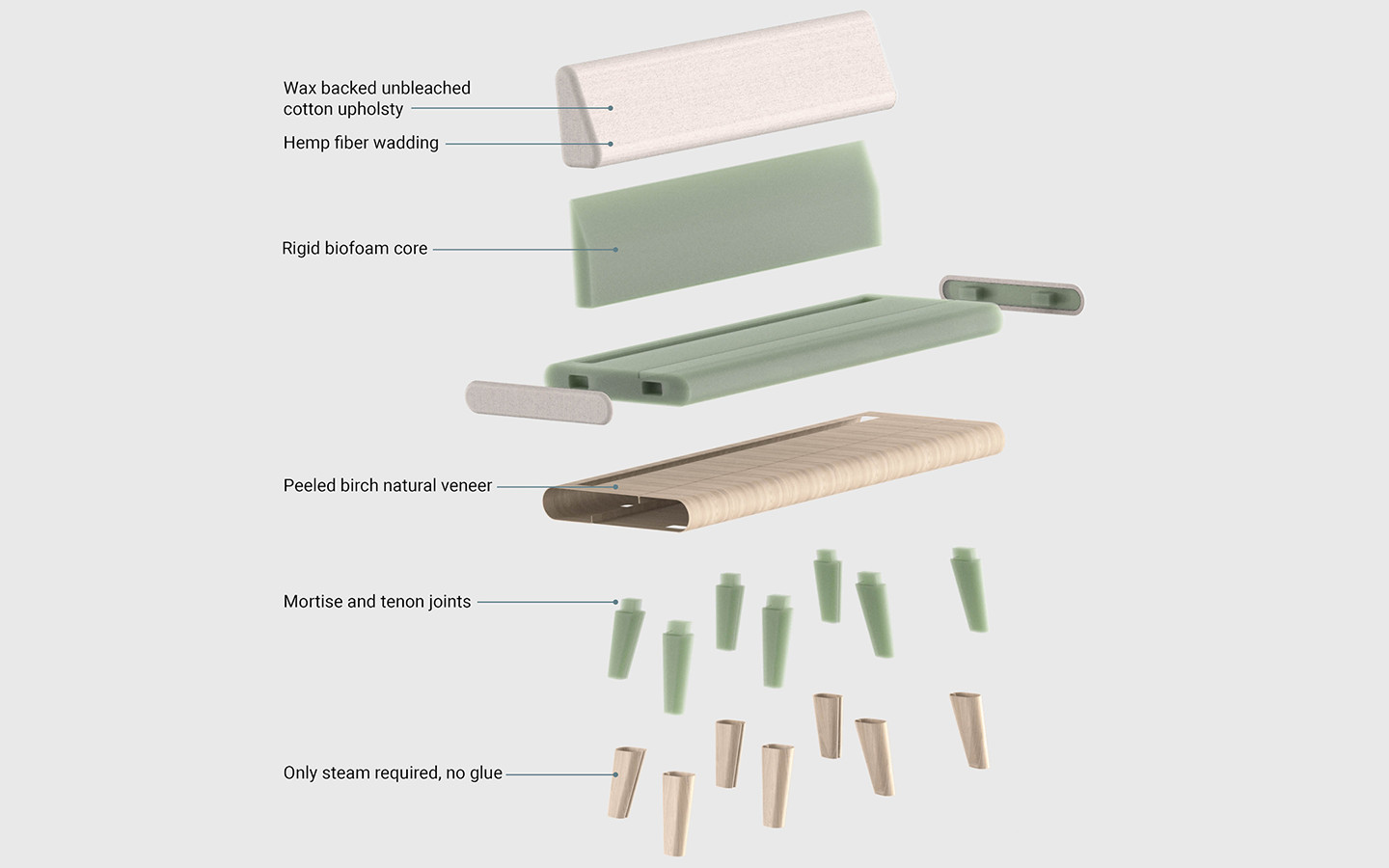 Wax backed unbleached cotton upholsty

Hemp fiber wadding

Rigid biofoam core

Peeled birch natural veneer

Mortise and tenon joints

Only steam required, no glue