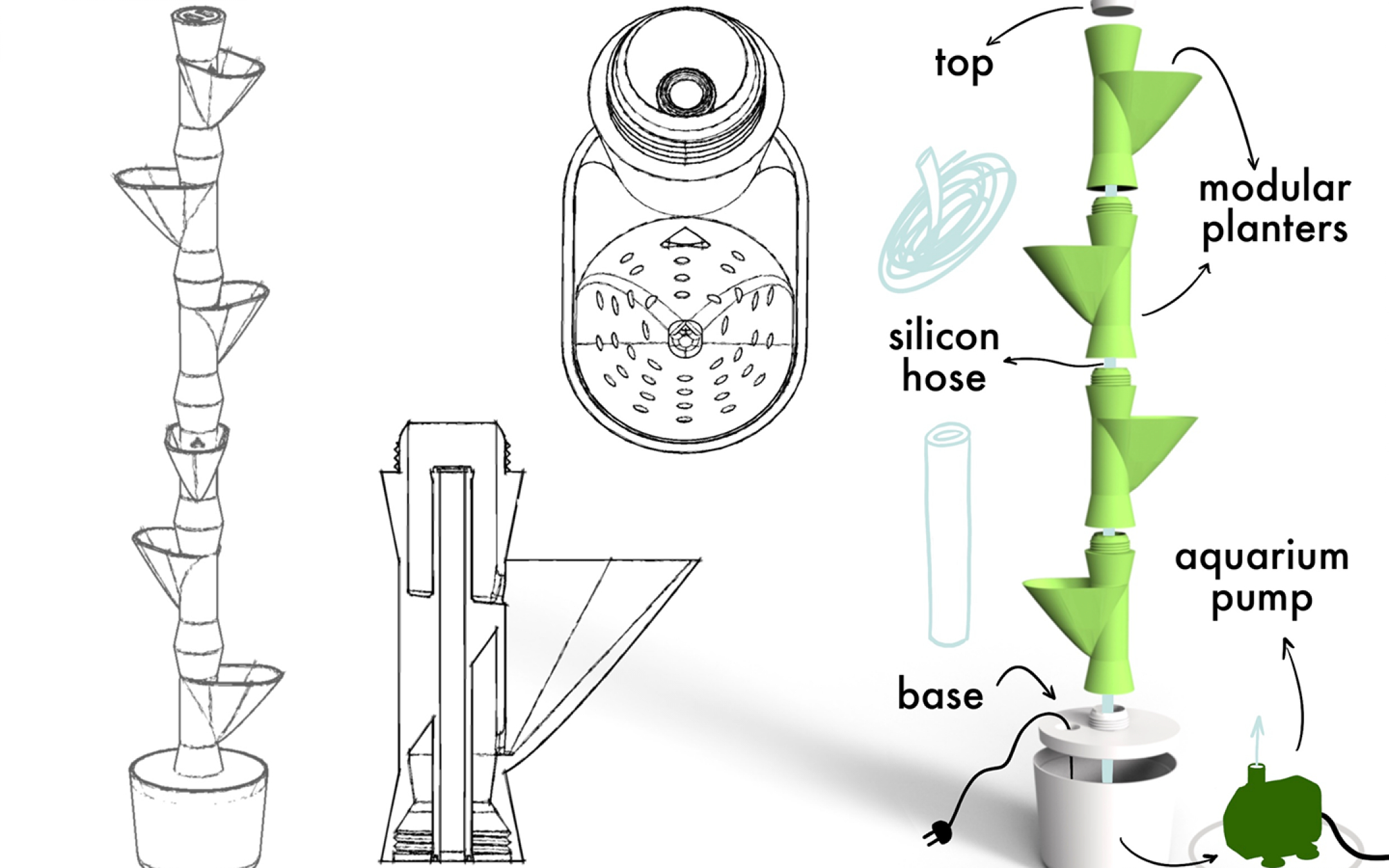 top

modular planters

silicon hose

aquarium pump

base