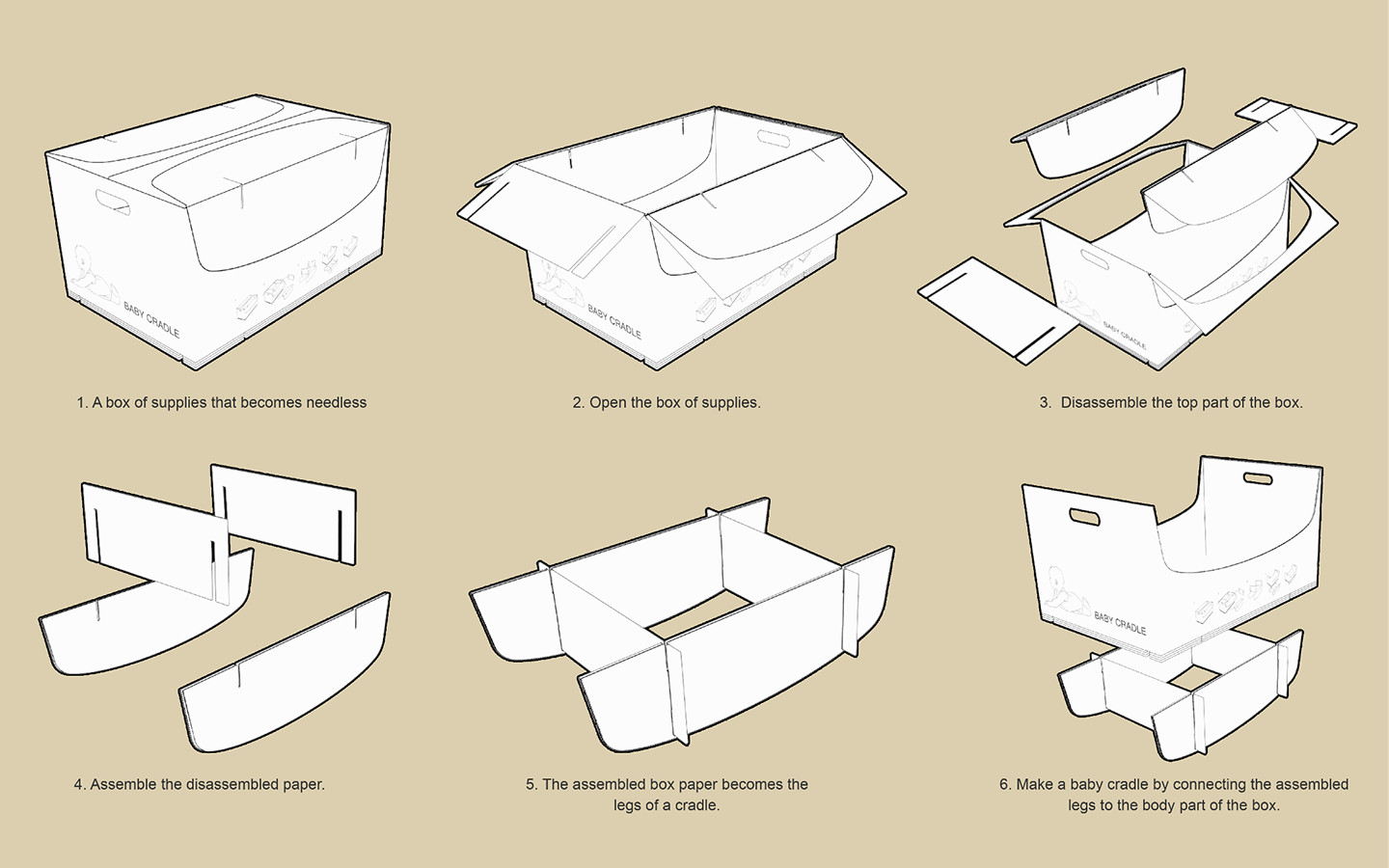 BABY CRADLE

1. A box of supplies that becomes needless

BABY CRADLE

2. Open the box of supplies.

BABY CRADLE

3. Disassemble the top part of the box.

4. Assemble the disassembled paper.

5. The assembled box paper becomes the legs of a cradle.

BABY CRADLE

6. Make a baby cradle by connecting the assembled legs to the body part of the box.