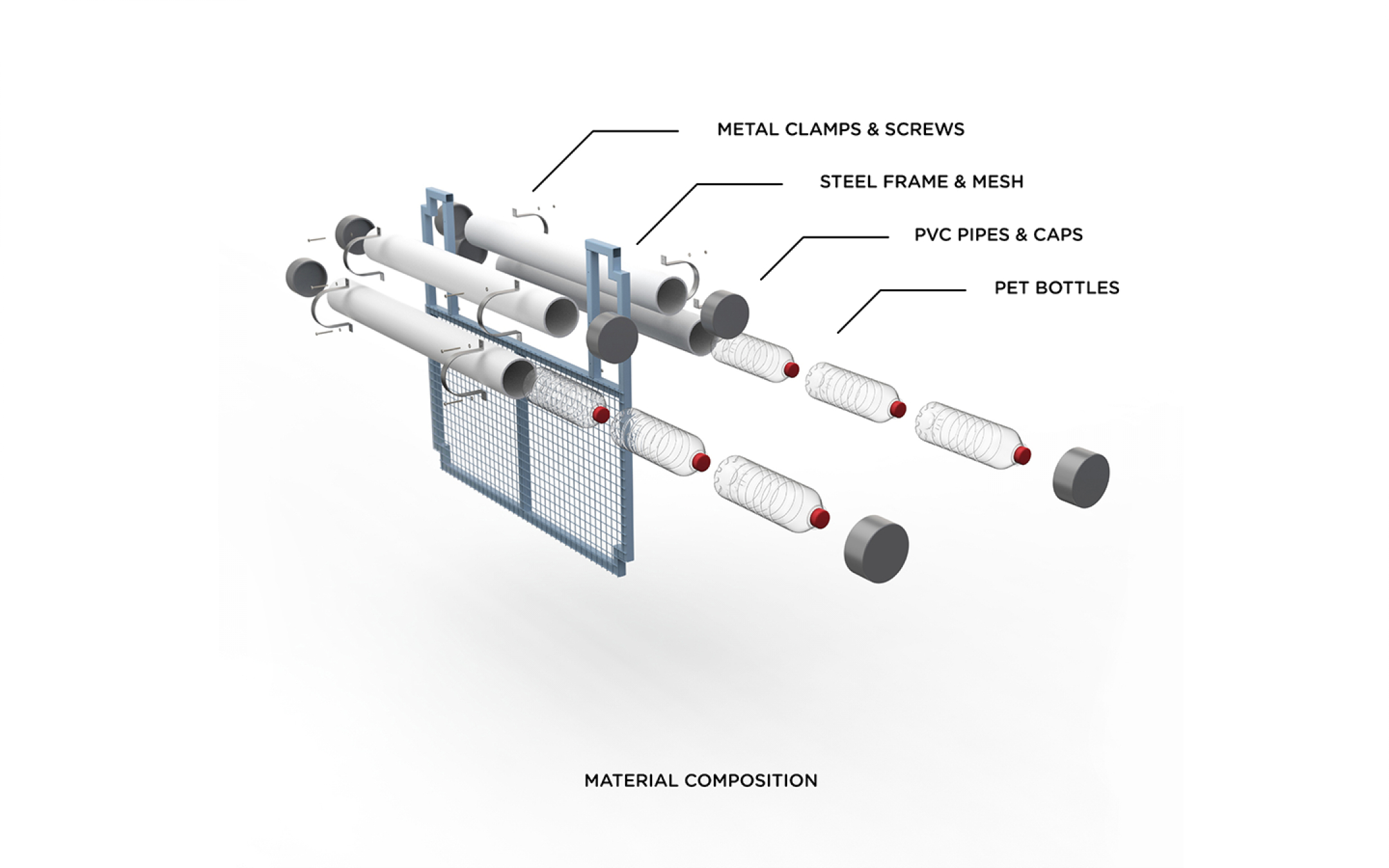 METAL CLAMPS & SCREWS

STEEL FRAME & MESH

PVC PIPES & CAPS

PET BOTTLES

MATERIAL COMPOSITION