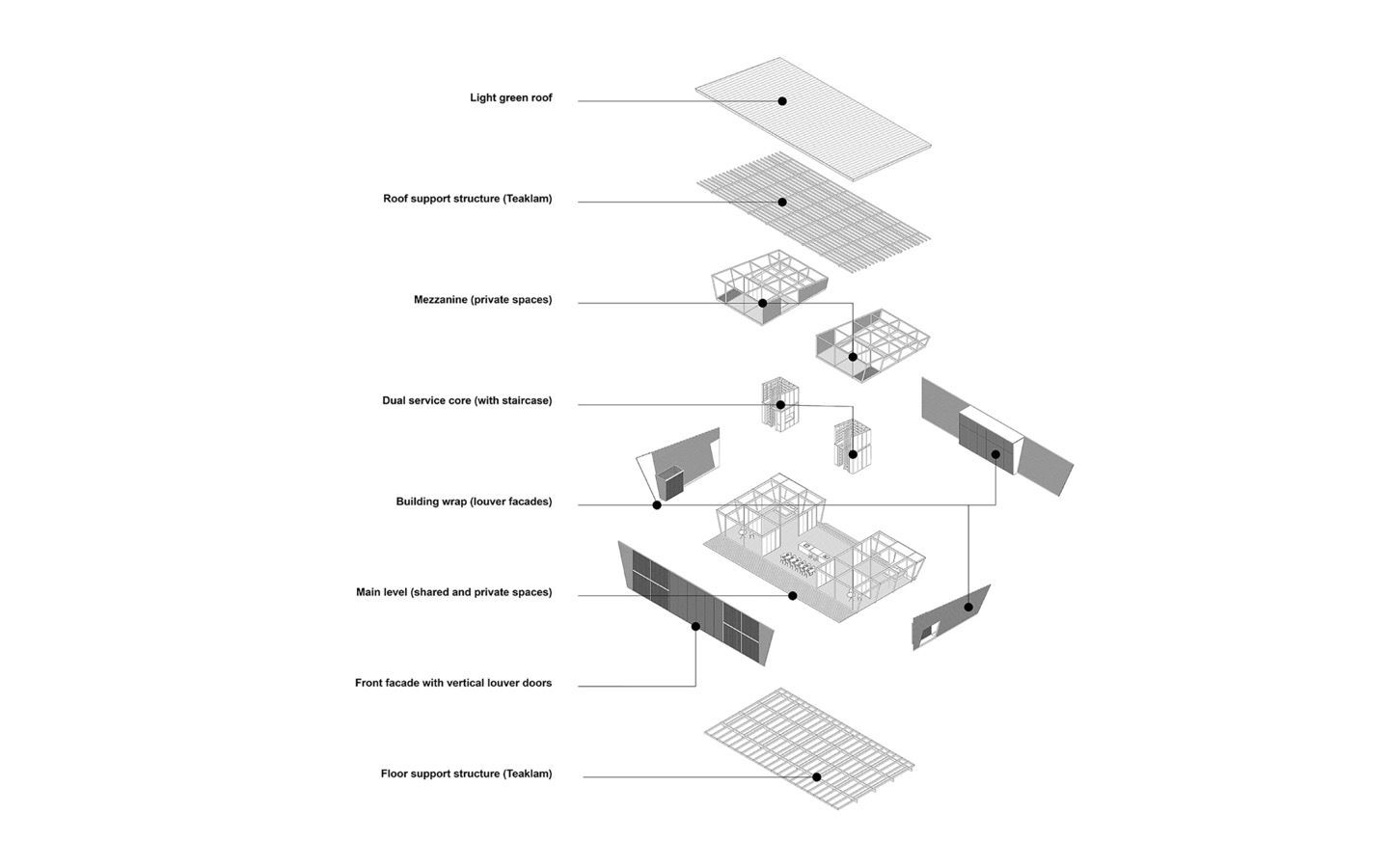 Light green roof

Roof support structure (Teaklam)

Mezzanine (private spaces)

Dual service core (with staircase)

Building wrap (louver facades)

Main level (shared and private spaces)

Front facade with vertical louver doors

Floor support structure (Teaklam)