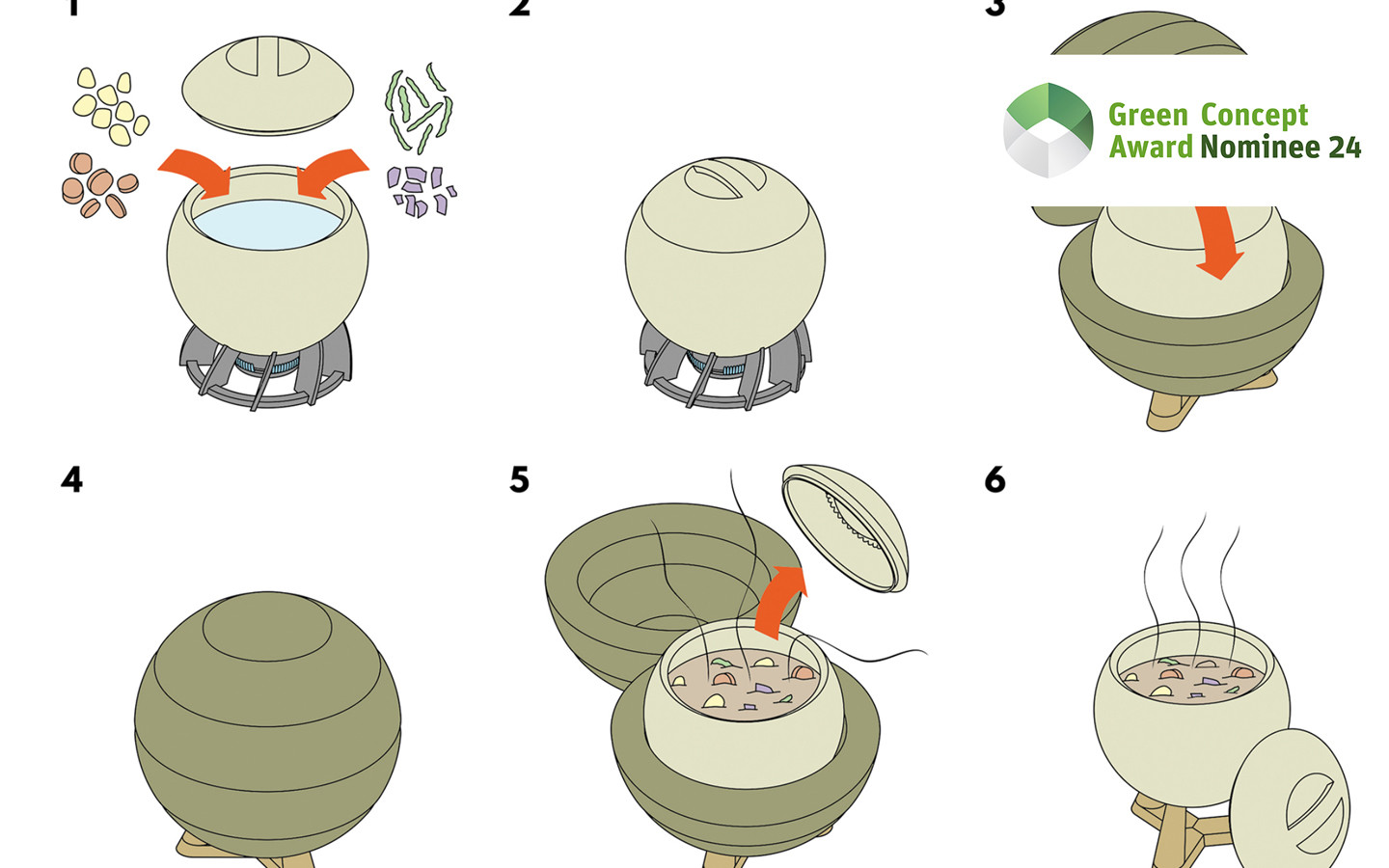 1

2

3

Green Concept
Award Nominee 24

4

5

6