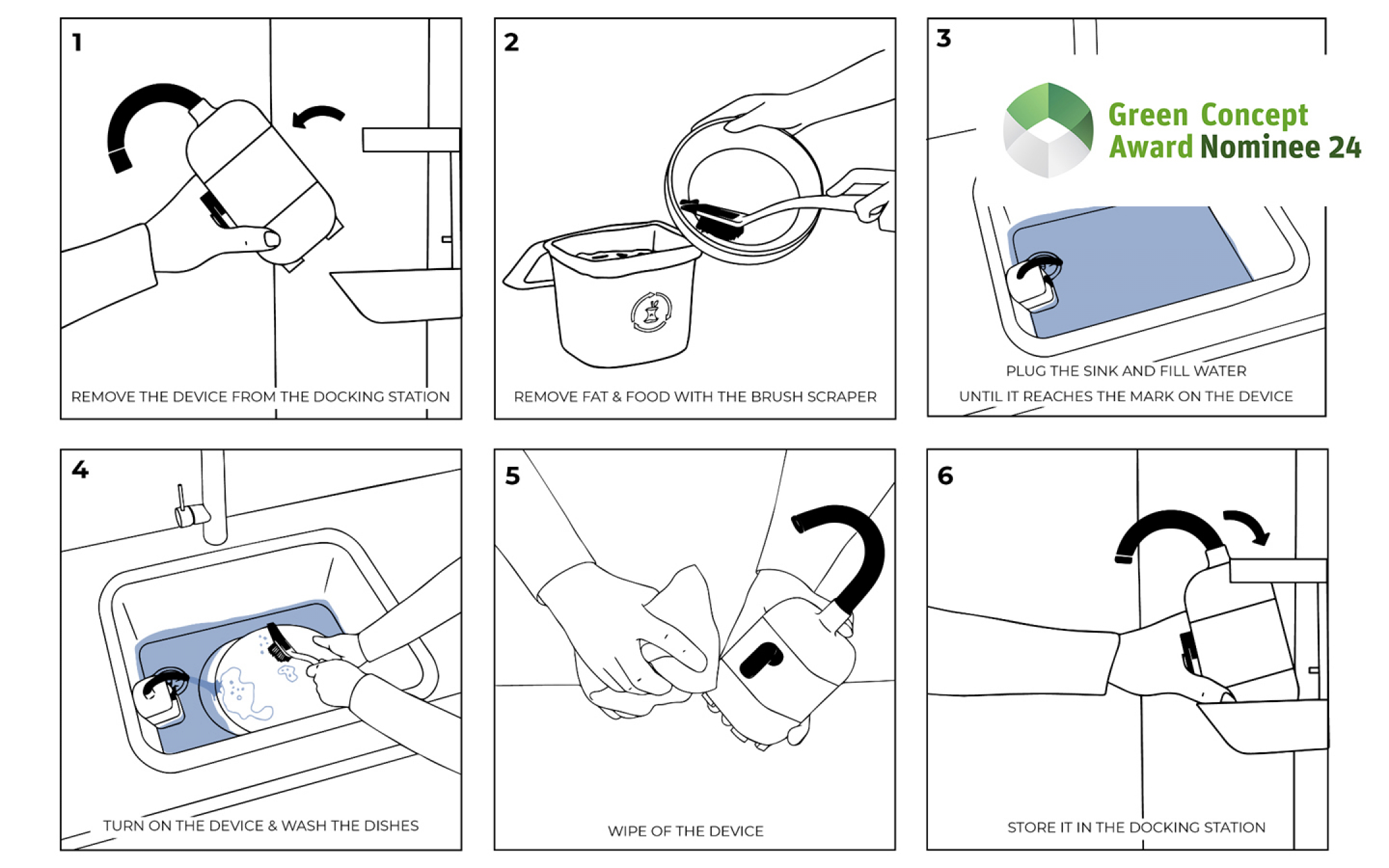 1

REMOVE THE DEVICE FROM THE DOCKING STATION

2

REMOVE FAT & FOOD WITH THE BRUSH SCRAPER

3

Green Concept Award Nominee 24

PLUG THE SINK AND FILL WATER UNTIL IT REACHES THE MARK ON THE DEVICE

4

TURN ON THE DEVICE & WASH THE DISHES

5

WIPE OF THE DEVICE

6

STORE IT IN THE DOCKING STATION