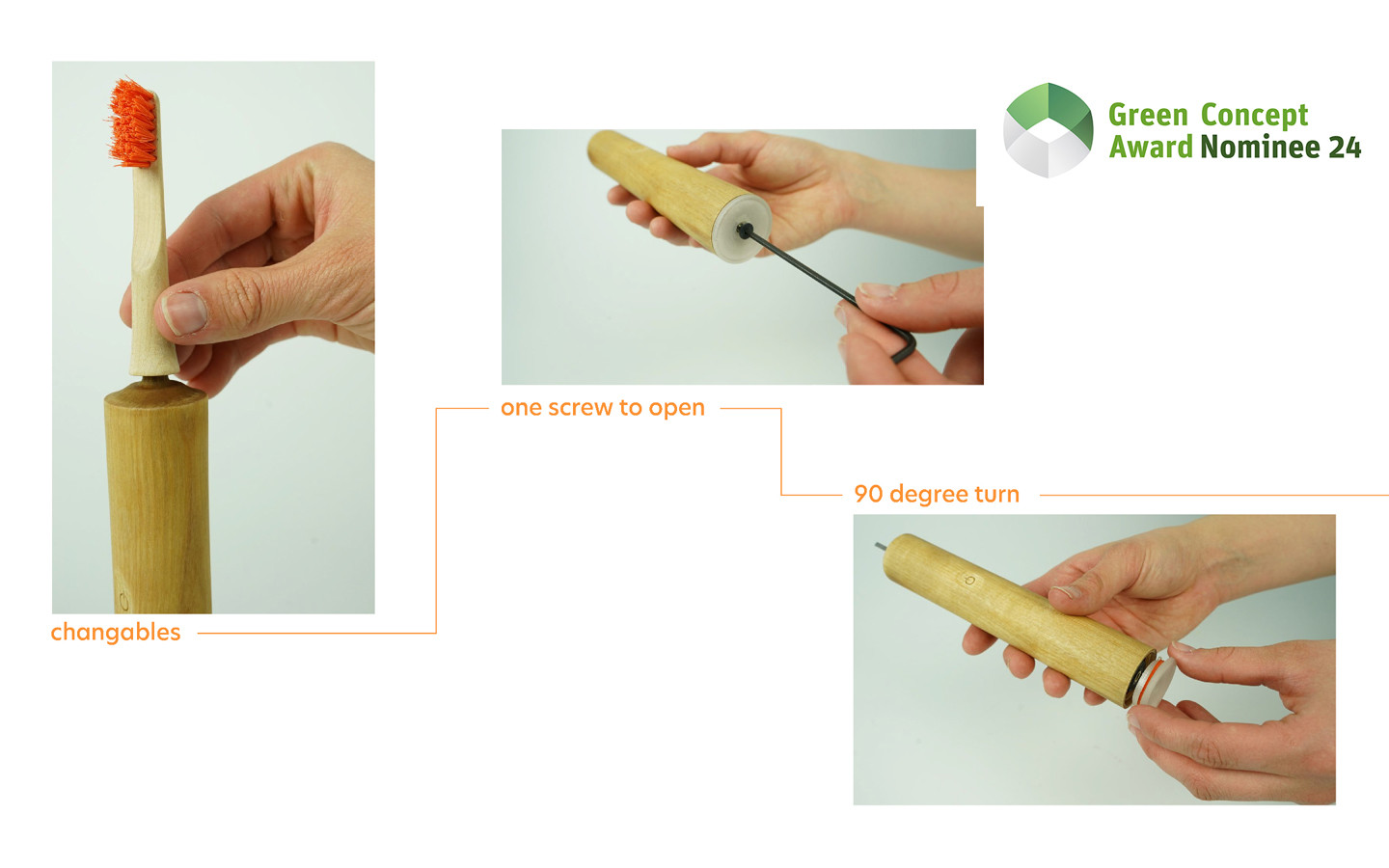 Green Concept
Award Nominee 24

one screw to open

90 degree turn

changables