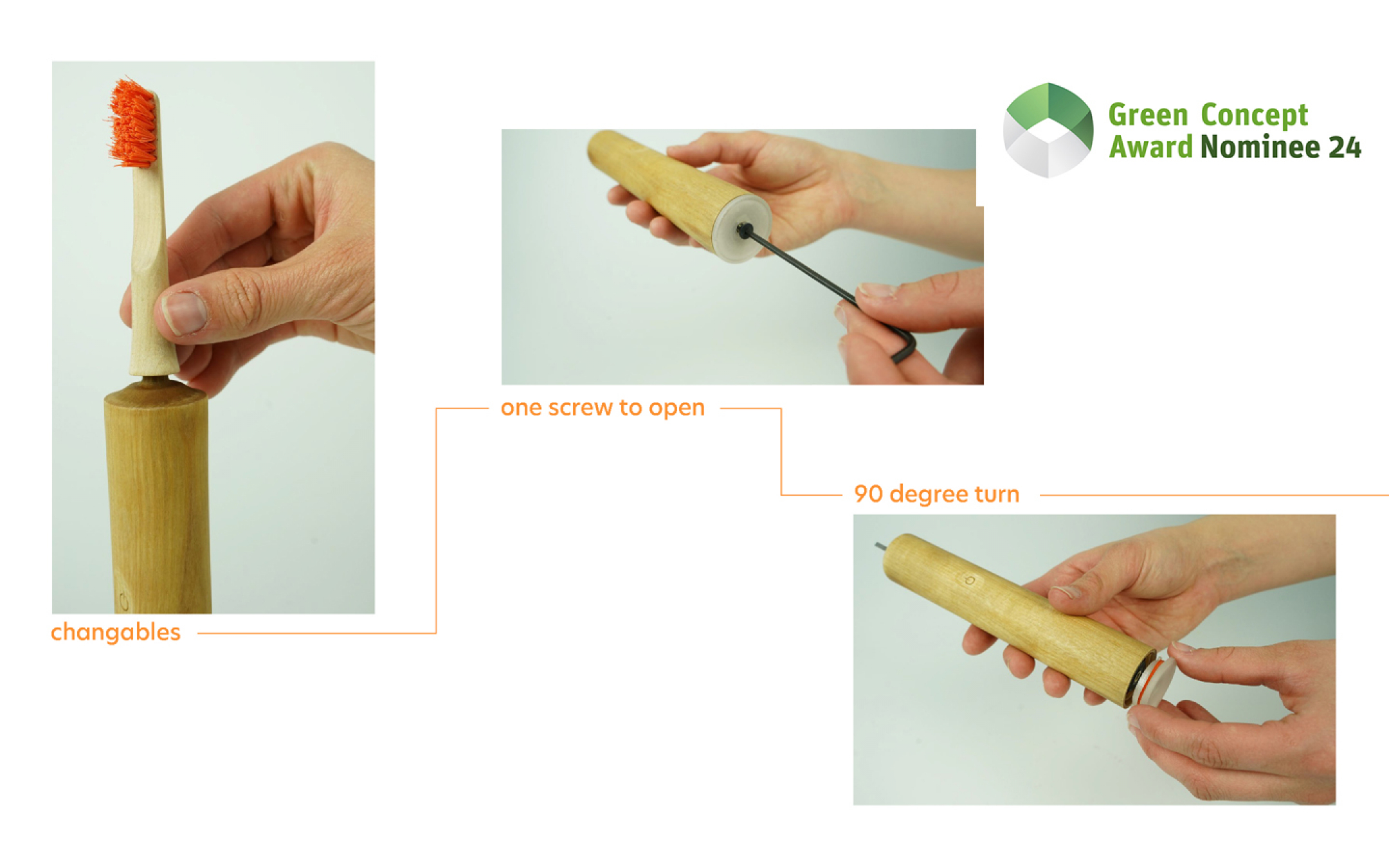 Green Concept Award Nominee 24

one screw to open

90 degree turn

changables