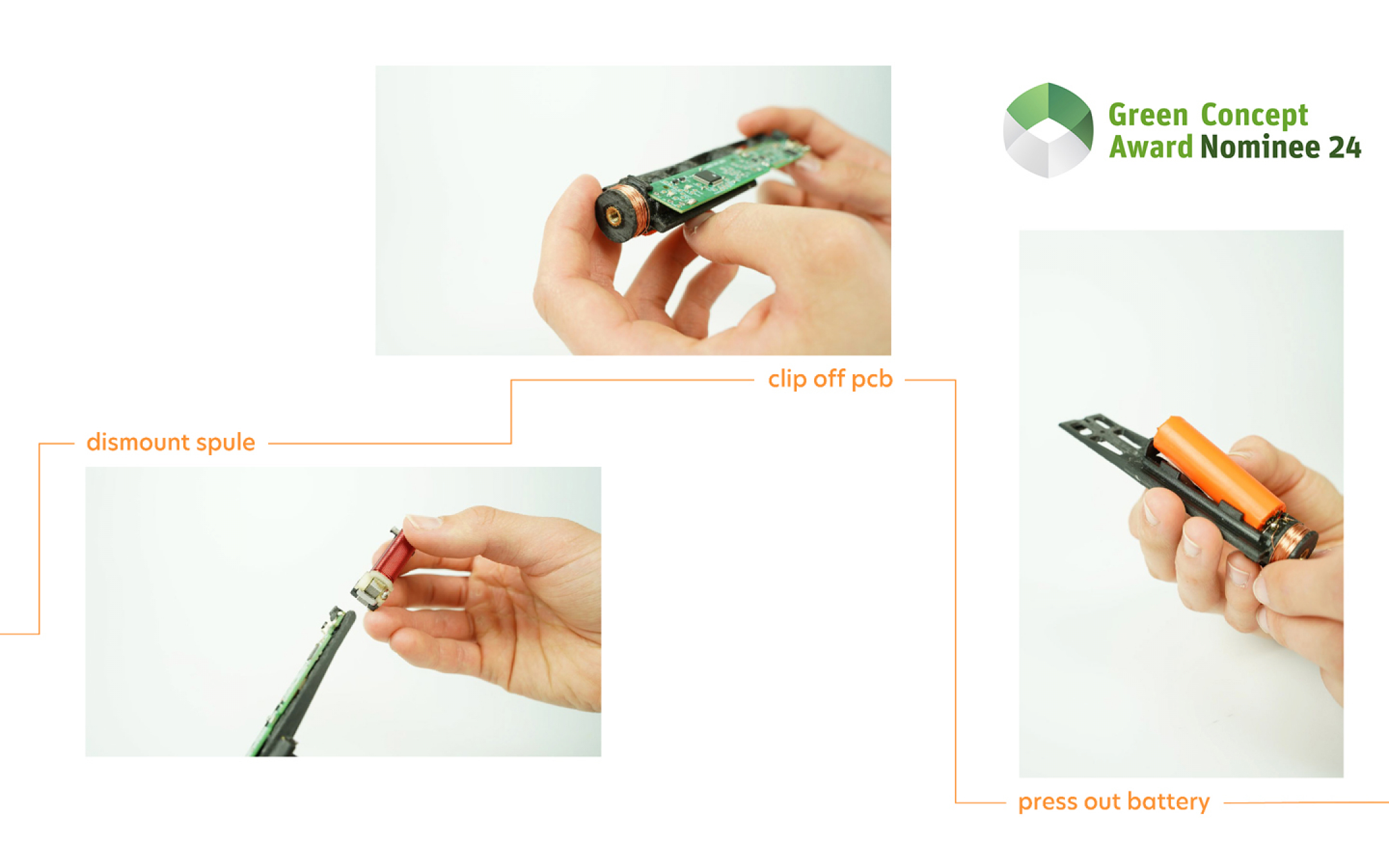 Green Concept Award Nominee 24

clip off pcb

dismount spule

press out battery