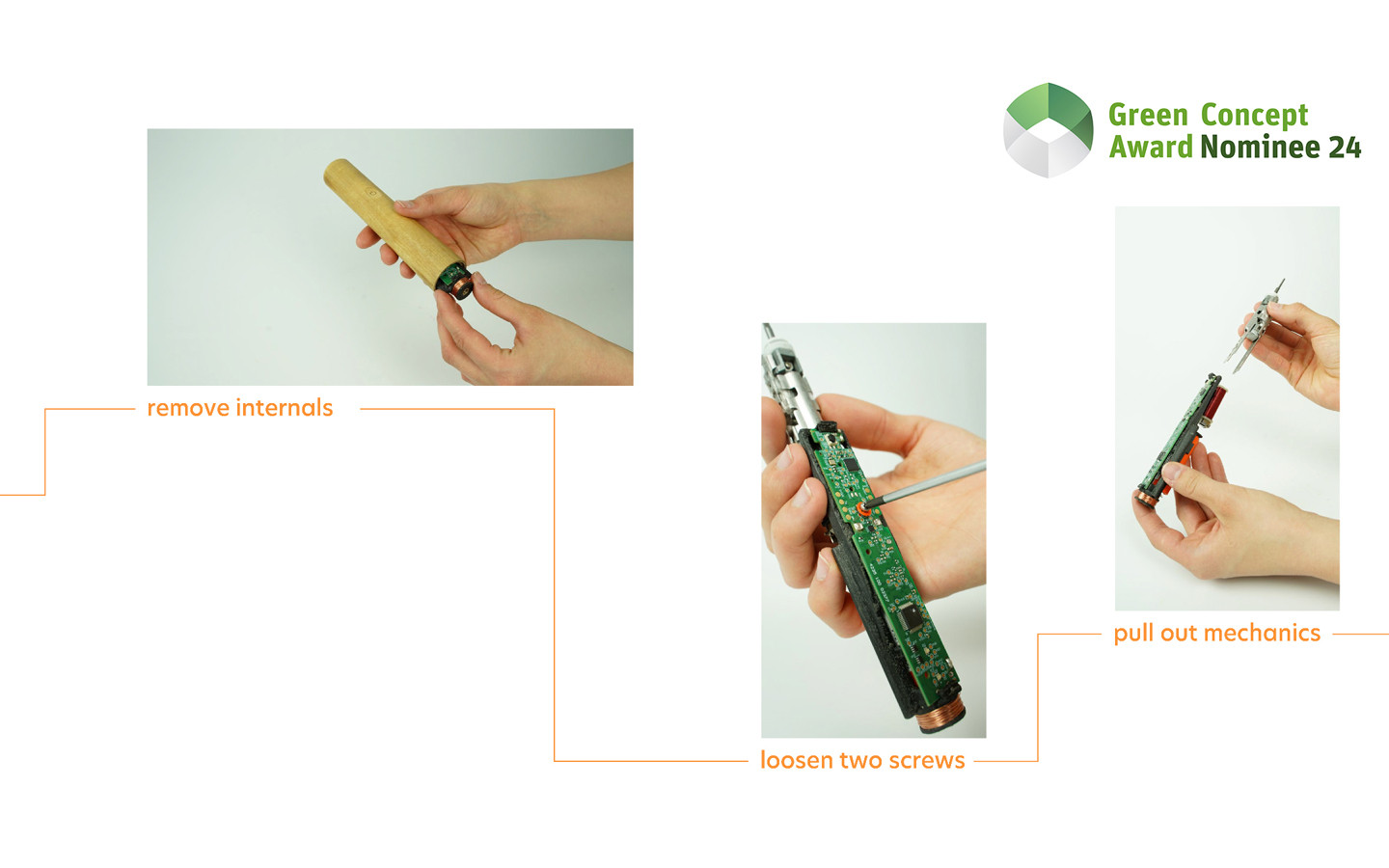 Green Concept
Award Nominee 24

remove internals

loosen two screws

pull out mechanics