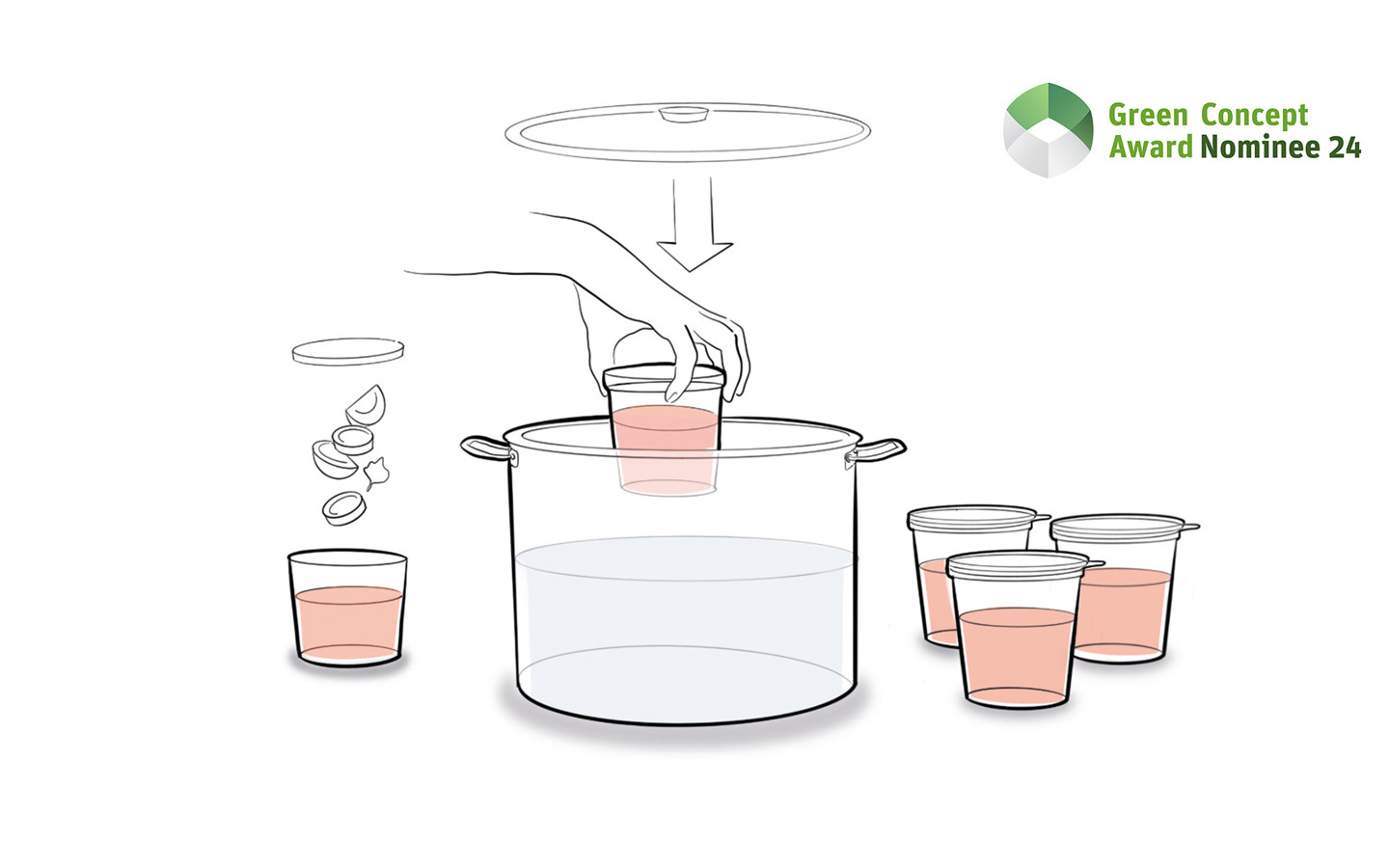 Green Concept
Award Nominee 24