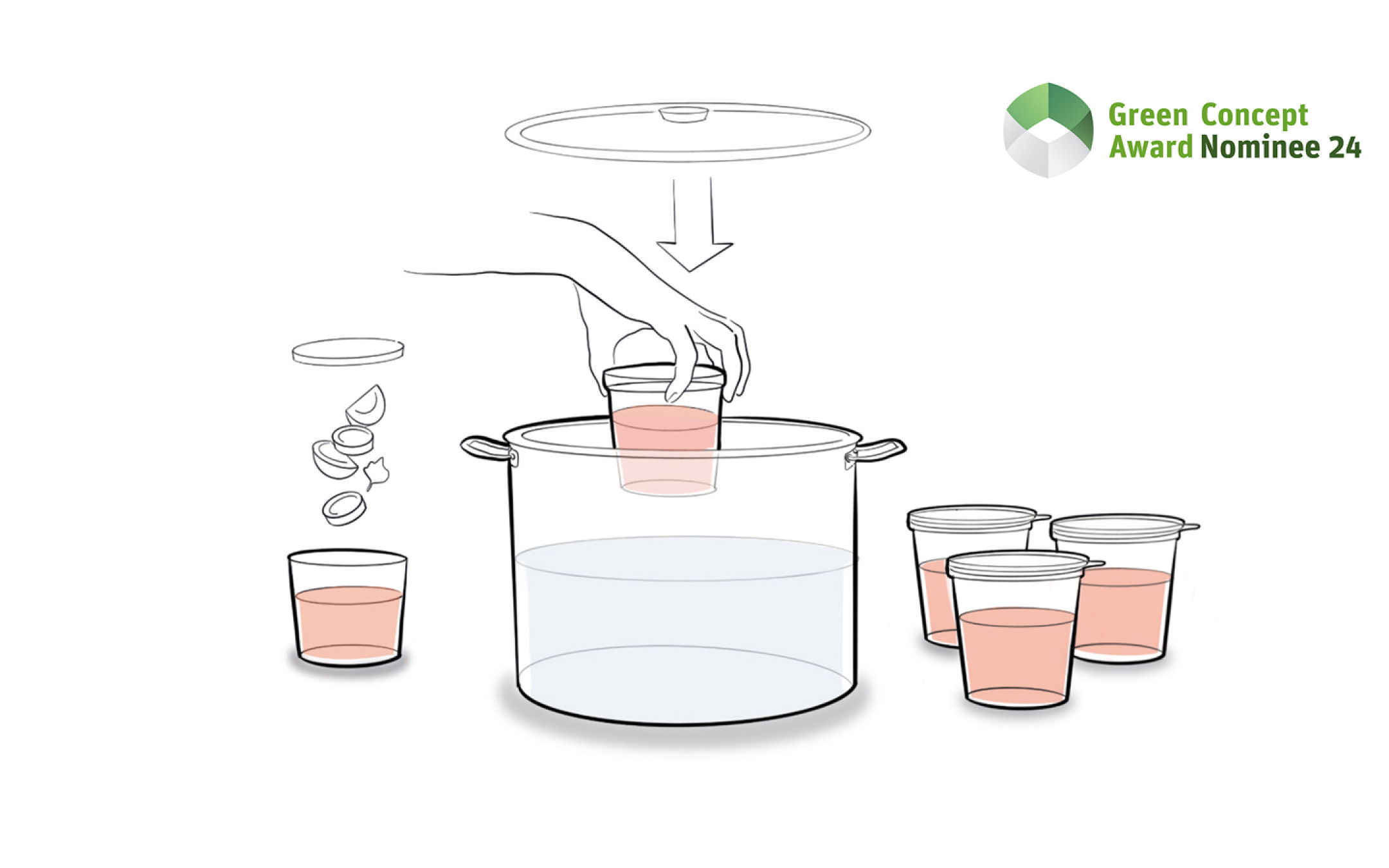 Green Concept
Award Nominee 24