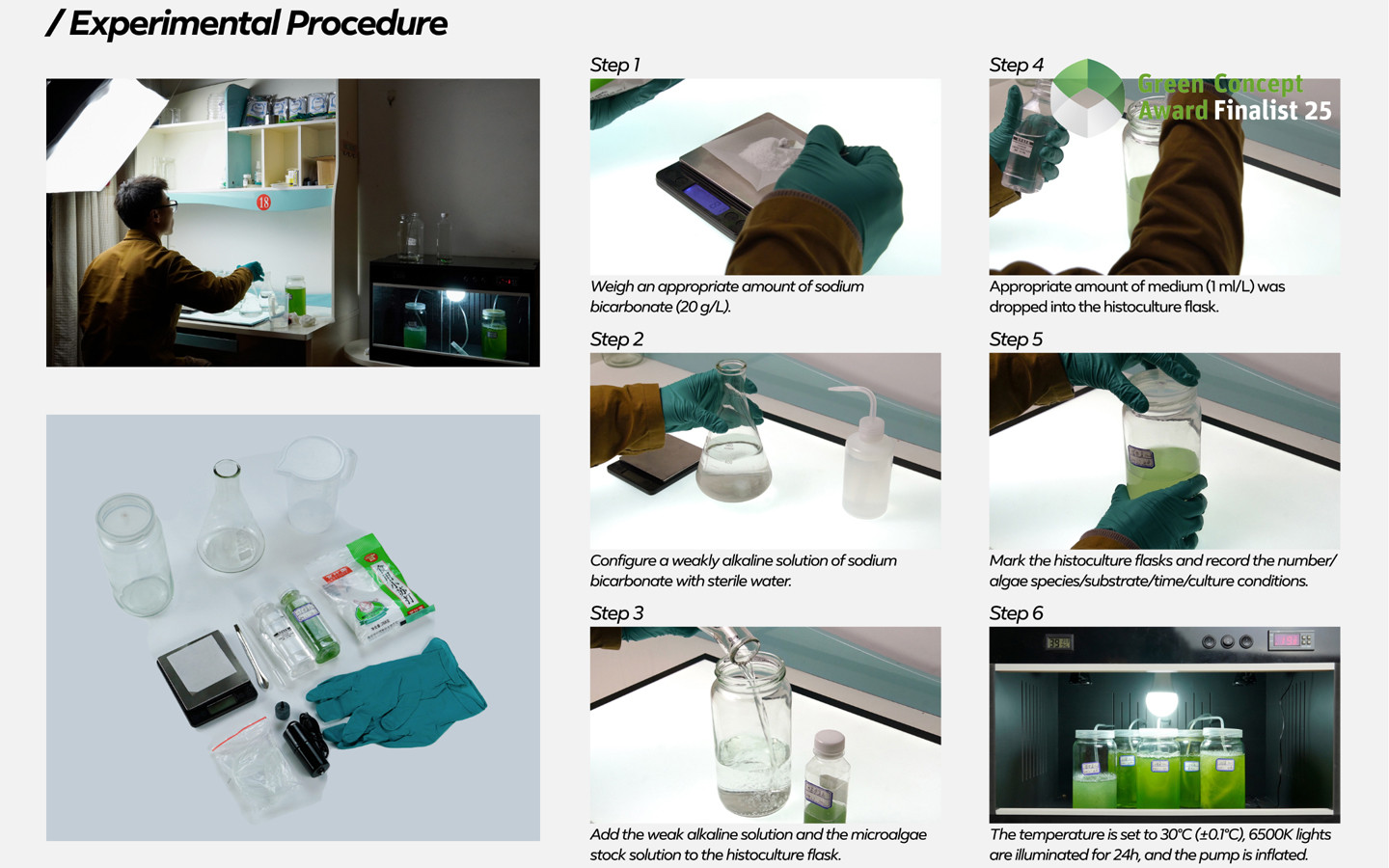 / Experimental Procedure

18

Step 1

Weigh an appropriate amount of sodium bicarbonate (20 g/L).

Step 2

Configure a weakly alkaline solution of sodium bicarbonate with sterile water.

Step 3

Add the weak alkaline solution and the microalgae stock solution to the histoculture flask.

Step 4

Green Concept Award Finalist 25

Appropriate amount of medium (1 ml/L) was dropped into the histoculture flask.

Step 5

Mark the histoculture flasks and record the number/ algae species/substrate/time/culture conditions.

Step 6

The temperature is set to 30°C (±0.1°C), 6500K lights are illuminated for 24h, and the pump is inflated.