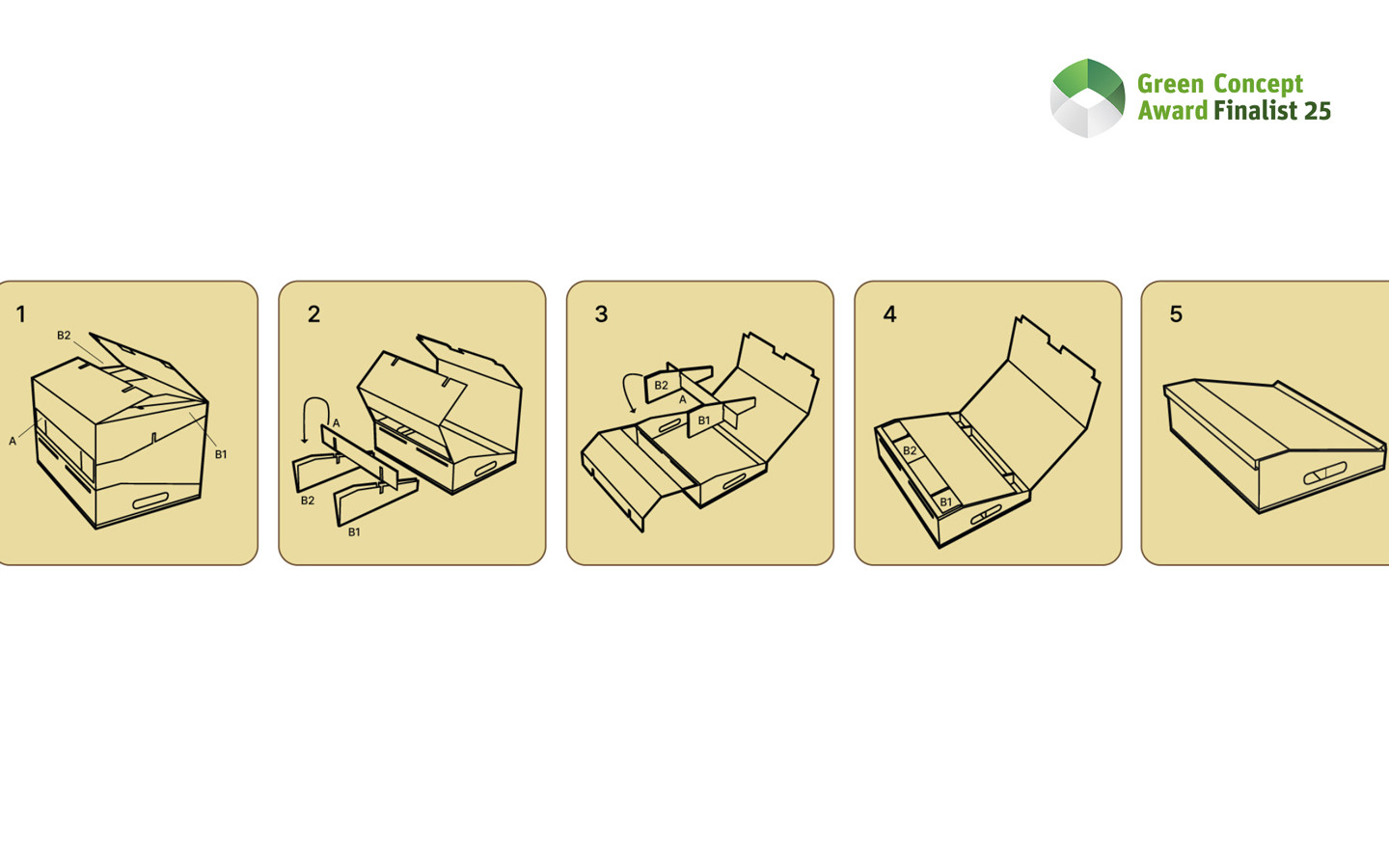 Green Concept
Award Finalist 25

1
B2
A
B1

2
A
B2
B1

3
B2
A
B1

4
B2
B1

5