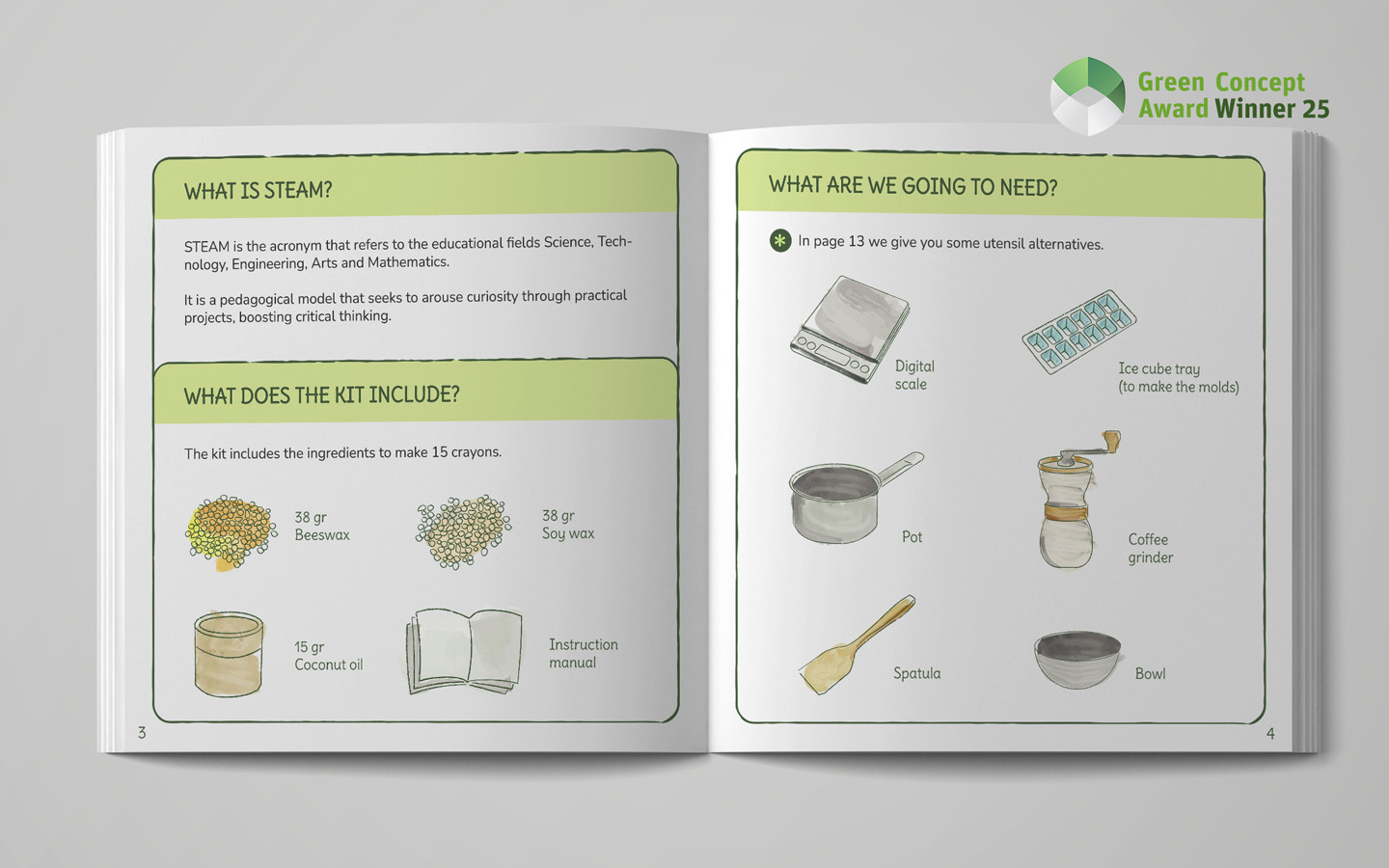 Green Concept Award Winner 25

WHAT IS STEAM?

STEAM is the acronym that refers to the educational fields Science, Technology, Engineering, Arts and Mathematics.

It is a pedagogical model that seeks to arouse curiosity through practical projects, boosting critical thinking.

WHAT DOES THE KIT INCLUDE?

The kit includes the ingredients to make 15 crayons.

38 gr
Beeswax

38 gr
Soy wax

15 gr
Coconut oil

Instruction
manual

3

WHAT ARE WE GOING TO NEED?

In page 13 we give you some utensil alternatives.

Digital
scale

Ice cube tray
(to make the molds)

Pot

Coffee
grinder

Spatula

Bowl

4