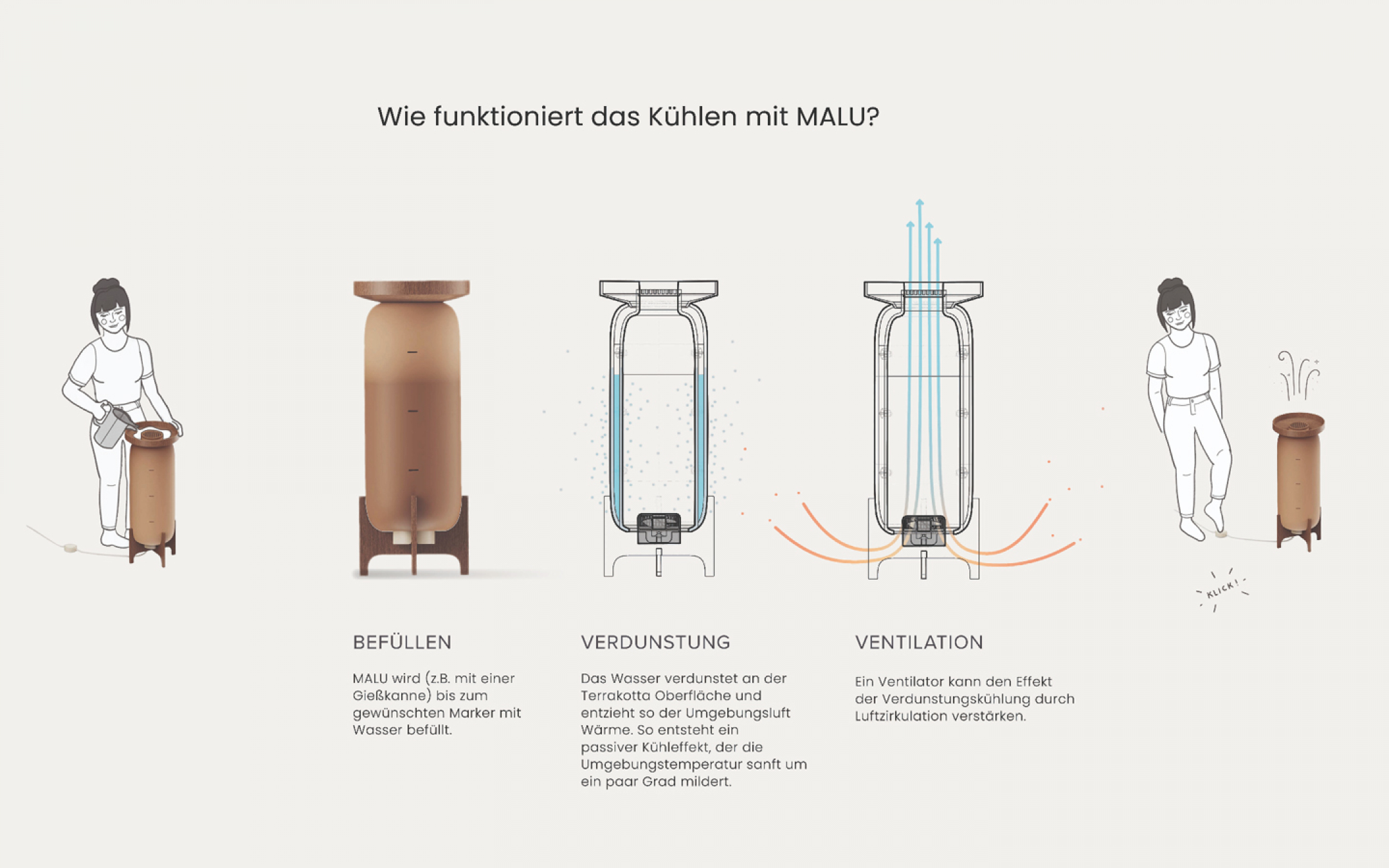 Wie funktioniert das Kühlen mit MALU?

KLICK!

BEFÜLLEN

MALU wird (z.B. mit einer Gießkanne) bis zum gewünschten Marker mit Wasser befüllt.

VERDUNSTUNG

Das Wasser verdunstet an der Terrakotta Oberfläche und entzieht so der Umgebungsluft Wärme. So entsteht ein passiver Kühleffekt, der die Umgebungstemperatur sanft um ein paar Grad mildert.

VENTILATION

Ein Ventilator kann den Effekt der Verdunstungskühlung durch Luftzirkulation verstärken.