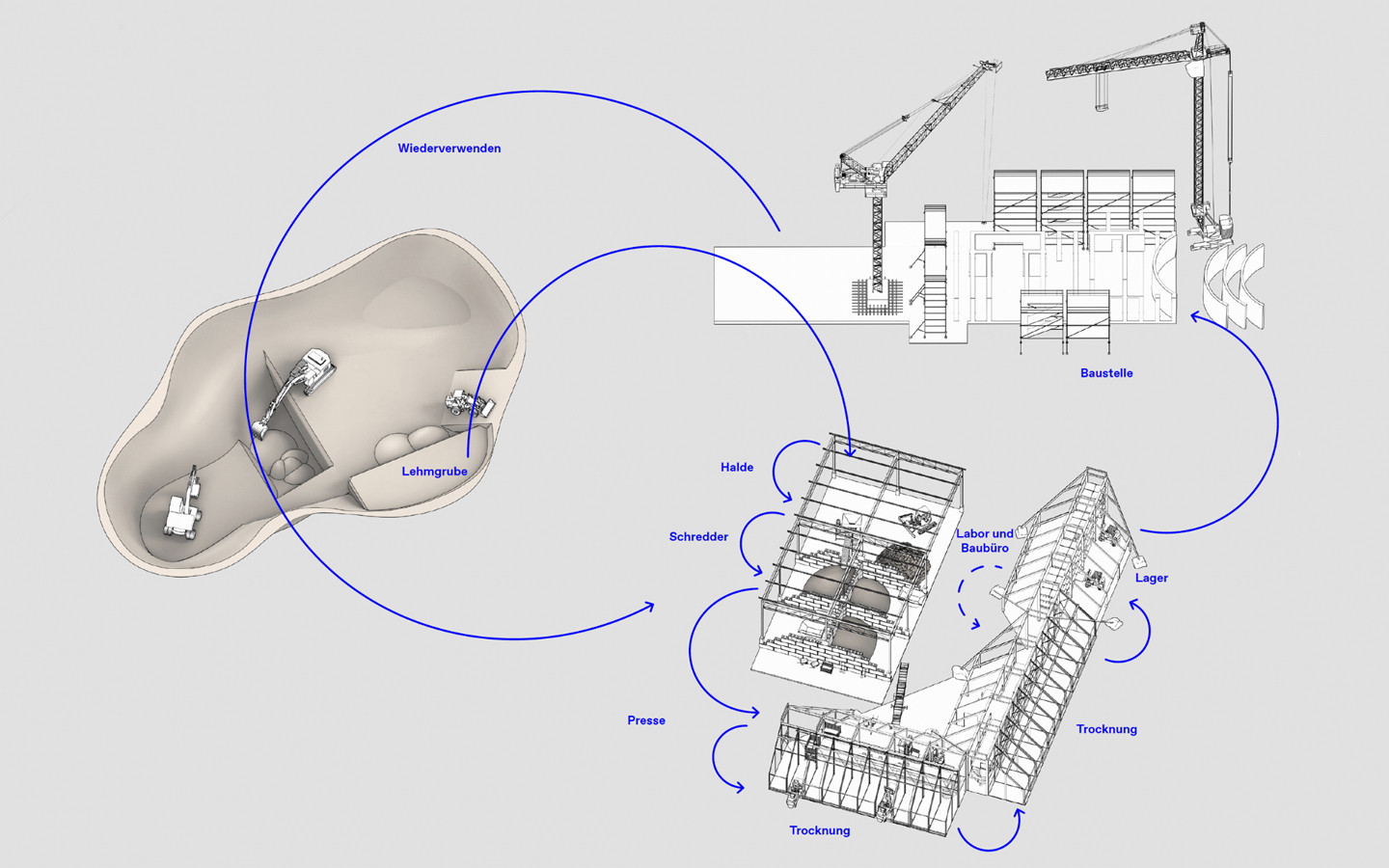 Wiederverwenden

Baustelle

Lehmgrube

Halde

Schredder

Labor und Baubüro

Lager

Presse

Trocknung

Trocknung