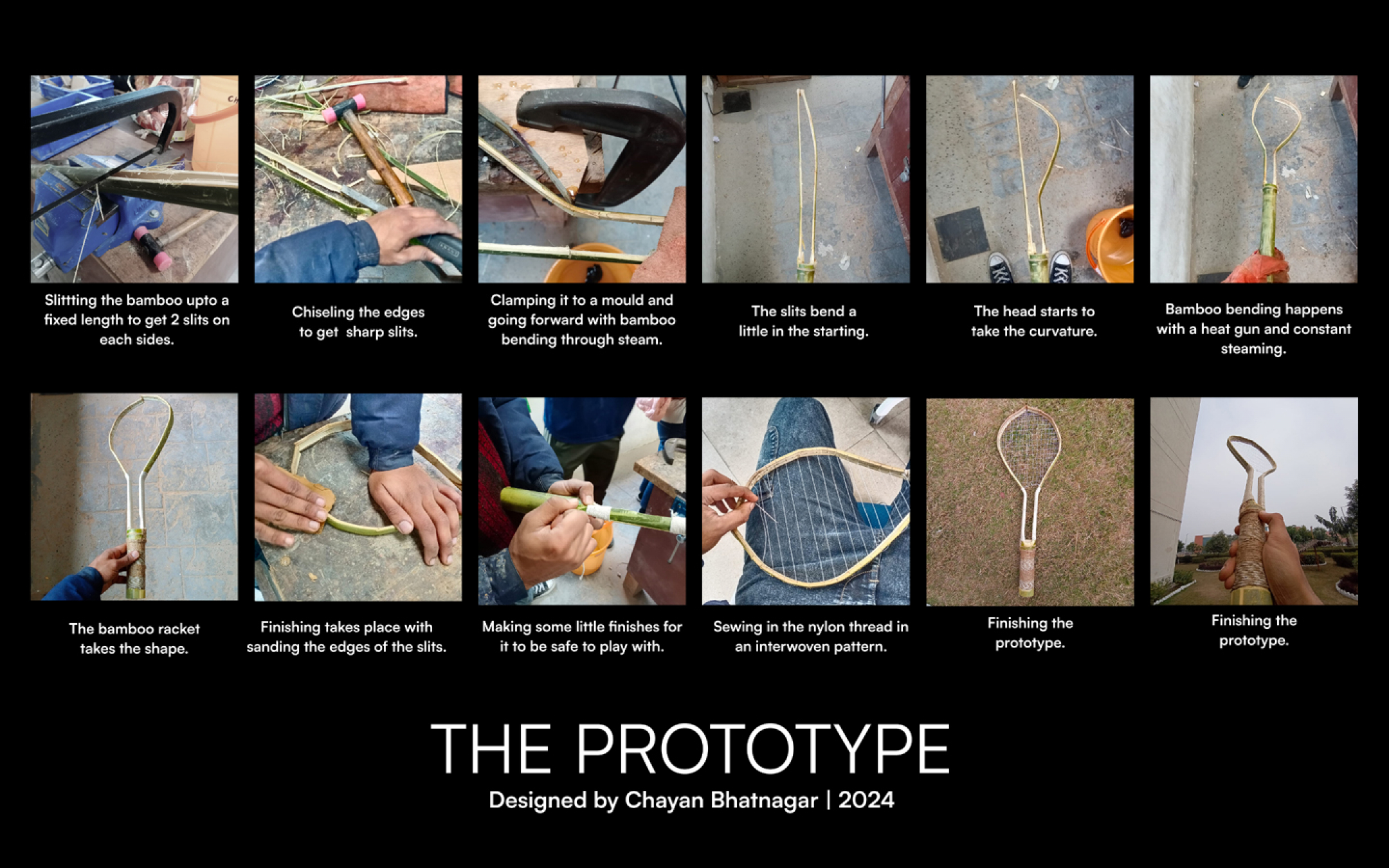 Slittting the bamboo upto a fixed length to get 2 slits on each sides.

Chiseling the edges to get sharp slits.

Clamping it to a mould and going forward with bamboo bending through steam.

The slits bend a little in the starting.

The head starts to take the curvature.

Bamboo bending happens with a heat gun and constant steaming.

The bamboo racket takes the shape.

Finishing takes place with sanding the edges of the slits.

Making some little finishes for it to be safe to play with.

Sewing in the nylon thread in an interwoven pattern.

Finishing the prototype.

Finishing the prototype.

THE PROTOTYPE

Designed by Chayan Bhatnagar | 2024