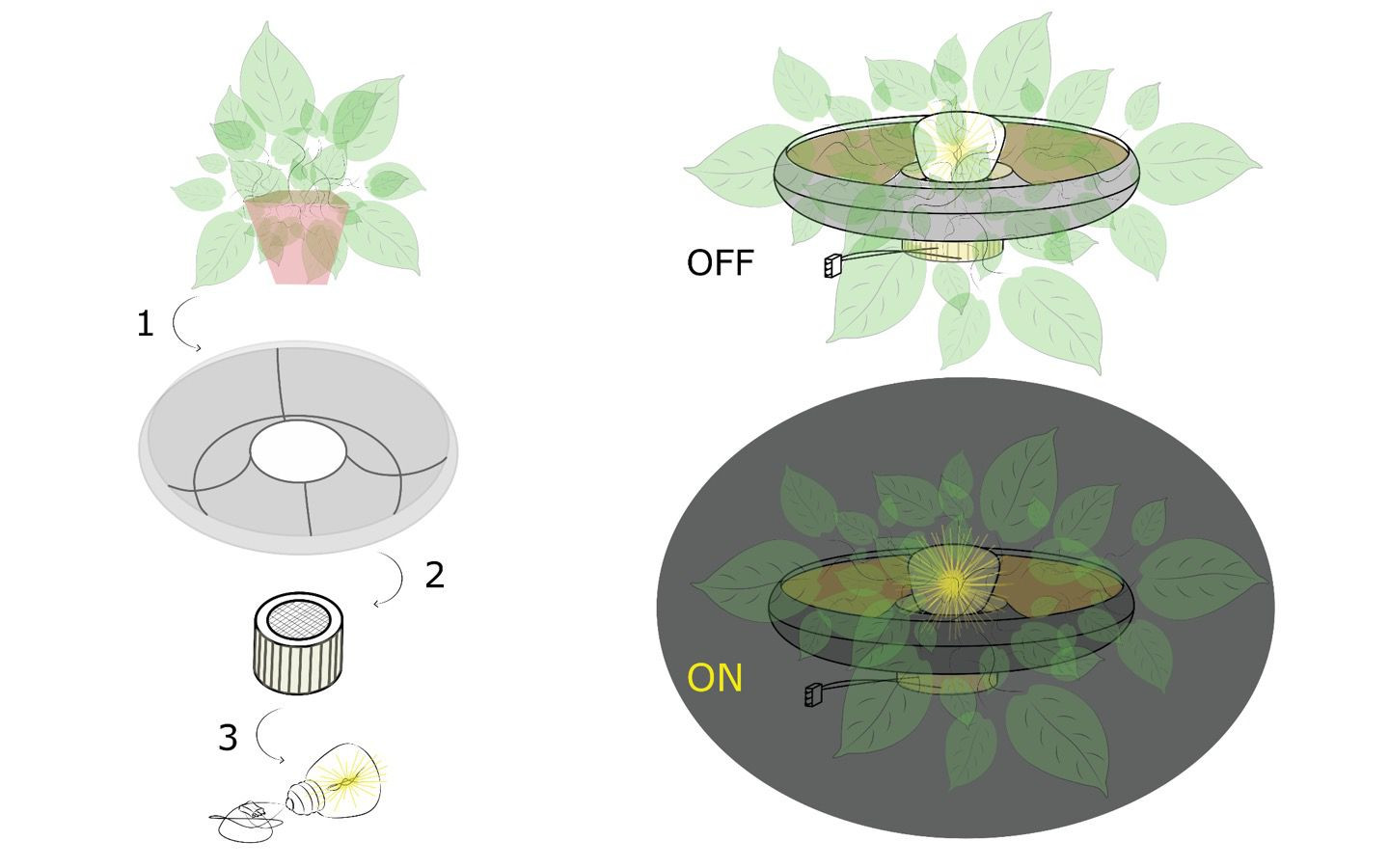 1

2

3

OFF

ON