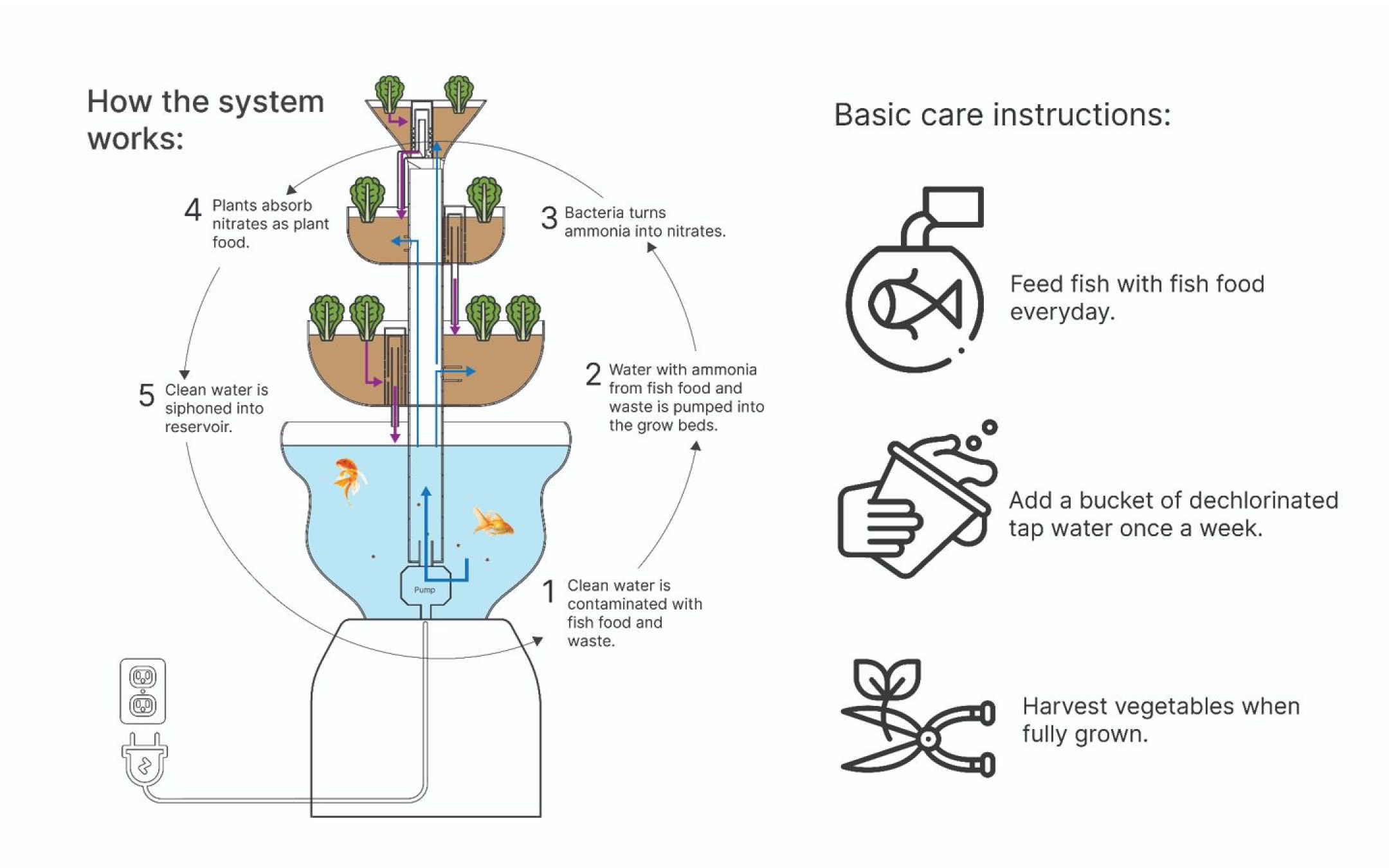 How the system works:

1 Clean water is contaminated with fish food and waste.

2 Water with ammonia from fish food and waste is pumped into the grow beds.

3 Bacteria turns ammonia into nitrates.

4 Plants absorb nitrates as plant food.

5 Clean water is siphoned into reservoir.

Pump

Basic care instructions:

Feed fish with fish food everyday.

Add a bucket of dechlorinated tap water once a week.

Harvest vegetables when fully grown.