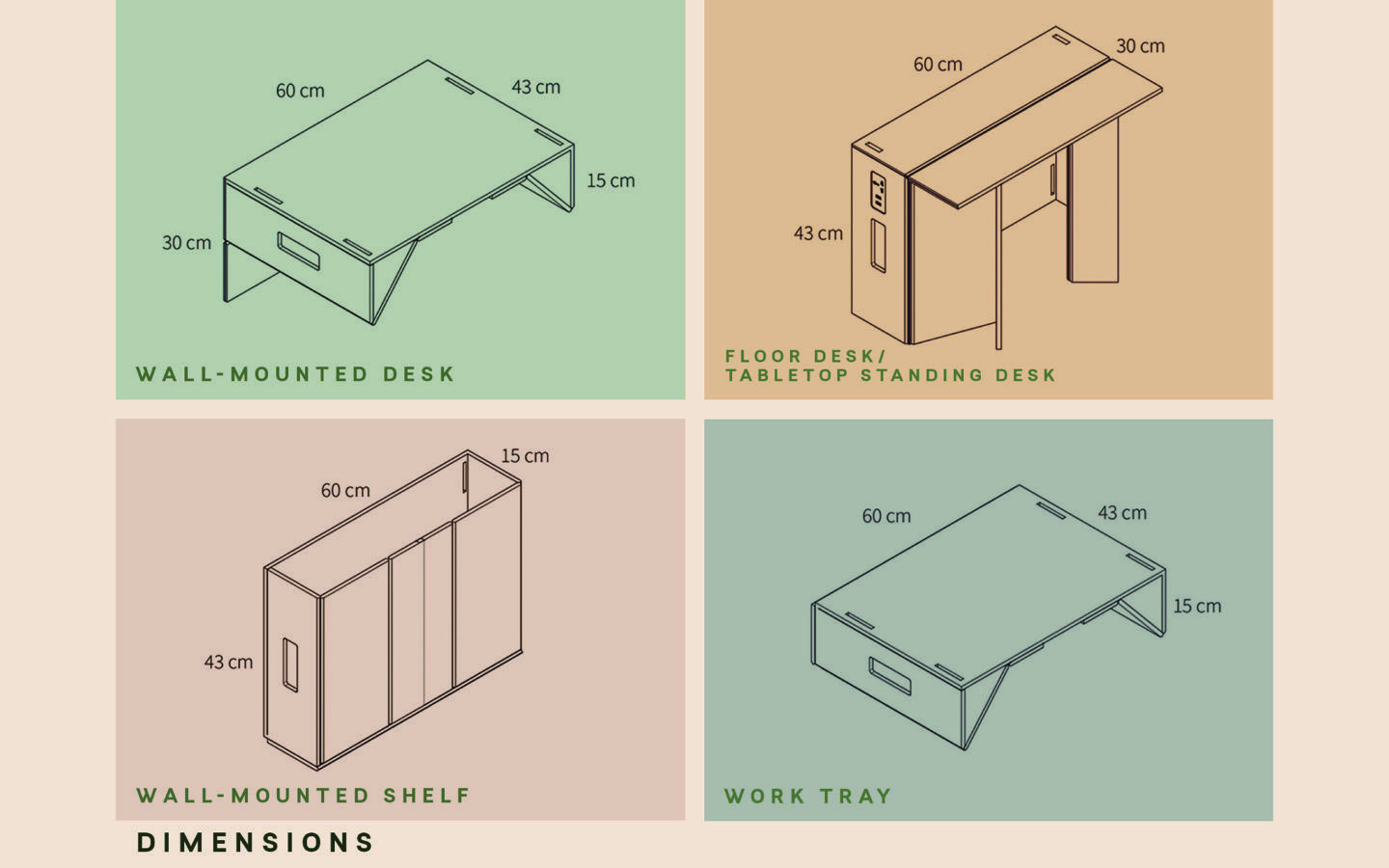 60 cm
43 cm
15 cm
30 cm
WALL-MOUNTED DESK

60 cm
30 cm
43 cm
FLOOR DESK/
TABLETOP STANDING DESK

60 cm
15 cm
43 cm
WALL-MOUNTED SHELF

60 cm
43 cm
15 cm
WORK TRAY

DIMENSIONS