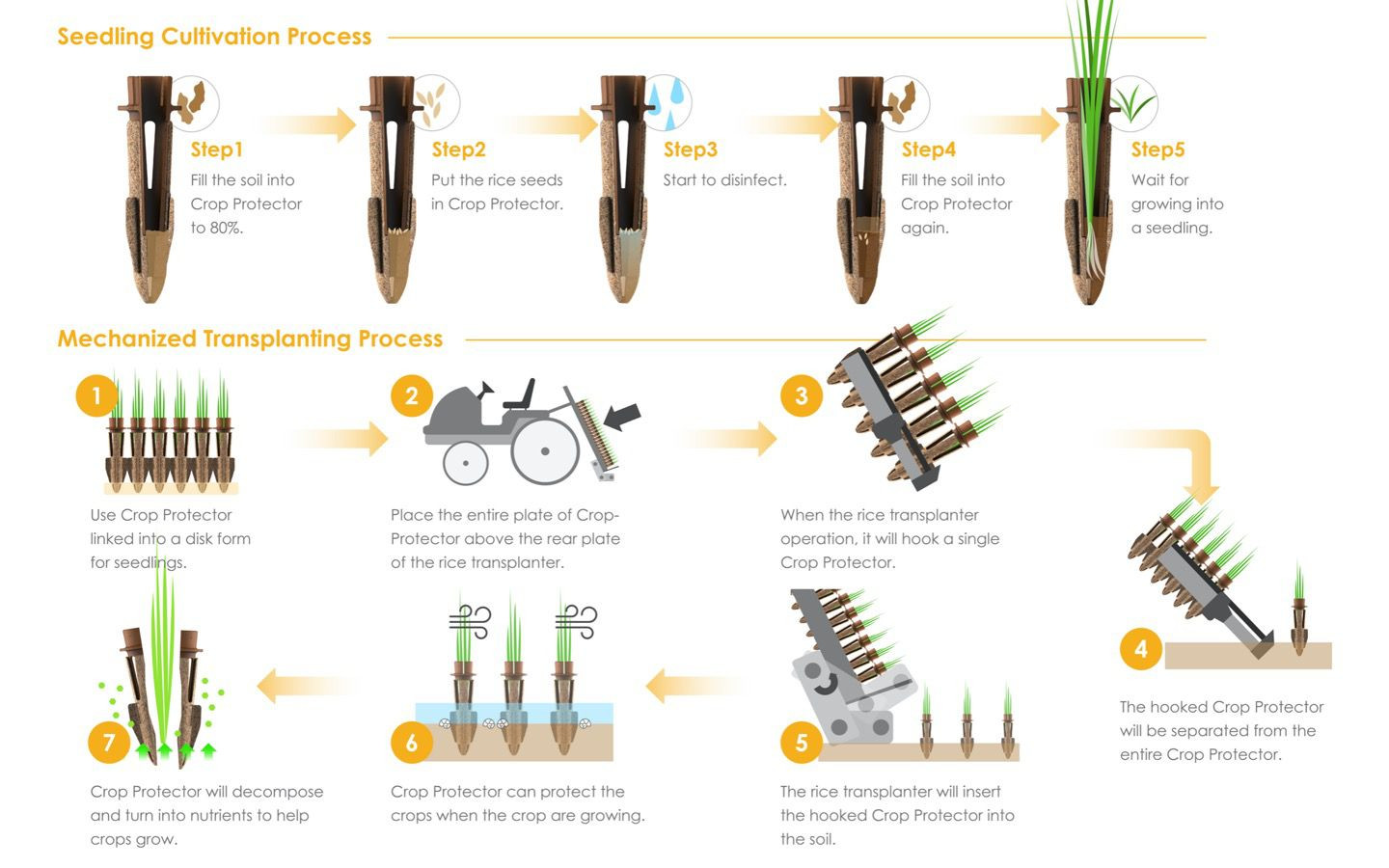 Seedling Cultivation Process

Step1
Fill the soil into Crop Protector to 80%.

Step2
Put the rice seeds in Crop Protector.

Step3
Start to disinfect.

Step4
Fill the soil into Crop Protector again.

Step5
Wait for growing into a seedling.

Mechanized Transplanting Process

1
Use Crop Protector linked into a disk form for seedlings.

2
Place the entire plate of Crop-Protector above the rear plate of the rice transplanter.

3
When the rice transplanter operation, it will hook a single Crop Protector.

4
The hooked Crop Protector will be separated from the entire Crop Protector.

5
The rice transplanter will insert the hooked Crop Protector into the soil.

6
Crop Protector can protect the crops when the crop are growing.

7
Crop Protector will decompose and turn into nutrients to help crops grow.