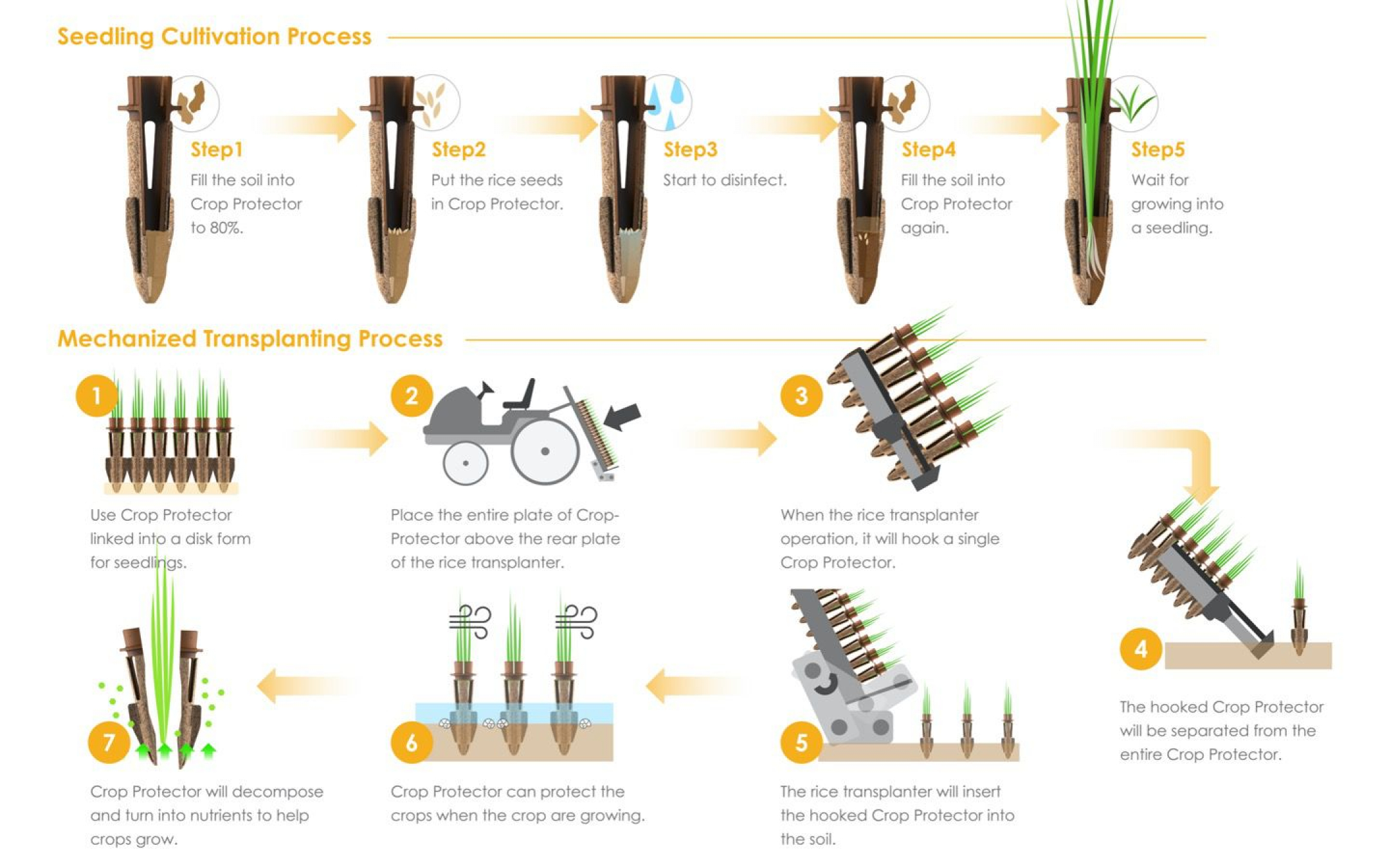 Seedling Cultivation Process

Step1
Fill the soil into Crop Protector to 80%.

Step2
Put the rice seeds in Crop Protector.

Step3
Start to disinfect.

Step4
Fill the soil into Crop Protector again.

Step5
Wait for growing into a seedling.

Mechanized Transplanting Process

1
Use Crop Protector linked into a disk form for seedlings.

2
Place the entire plate of Crop-Protector above the rear plate of the rice transplanter.

3
When the rice transplanter operation, it will hook a single Crop Protector.

4
The hooked Crop Protector will be separated from the entire Crop Protector.

5
The rice transplanter will insert the hooked Crop Protector into the soil.

6
Crop Protector can protect the crops when the crop are growing.

7
Crop Protector will decompose and turn into nutrients to help crops grow.