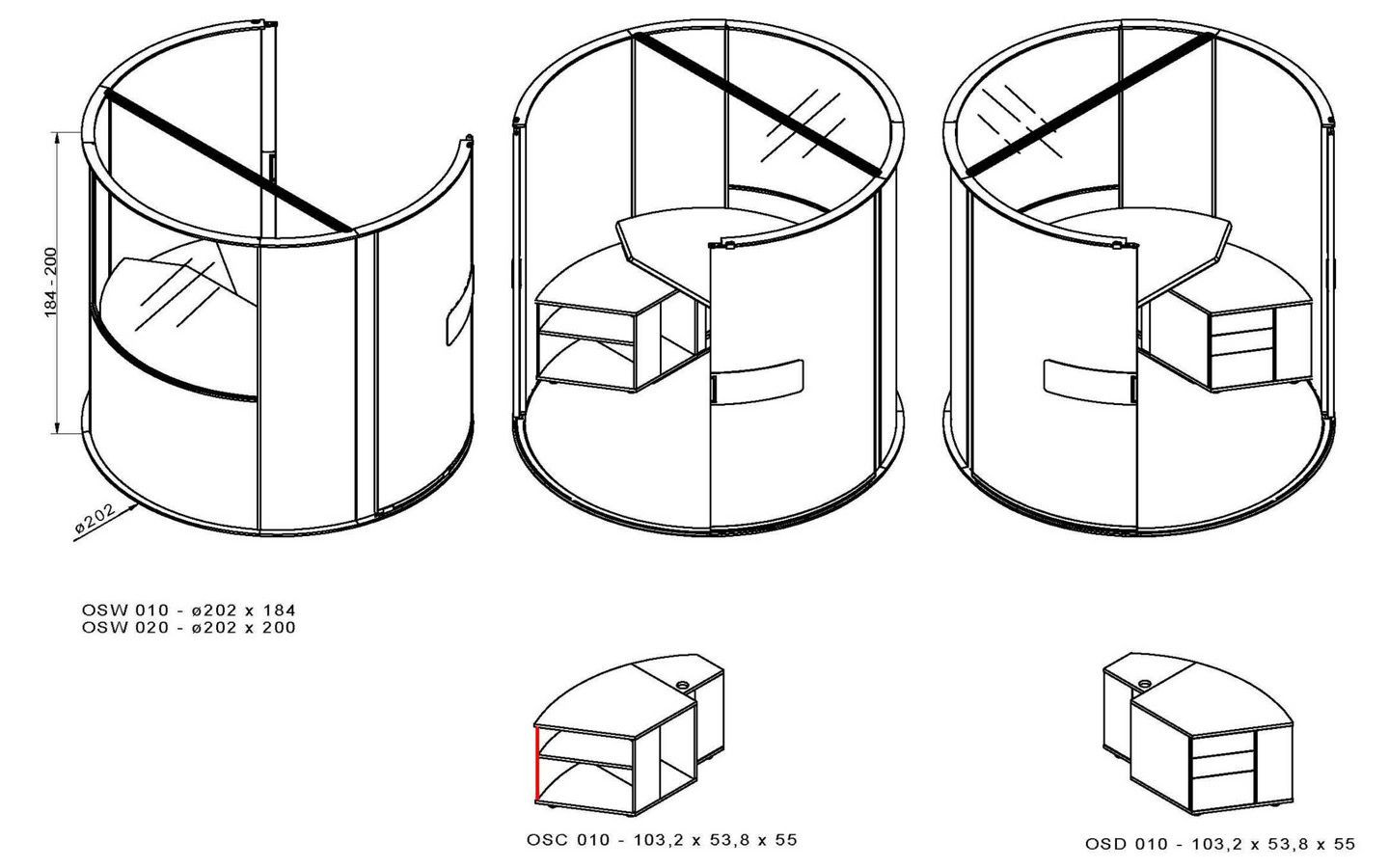 184 - 200

ø202

OSW 010 - ø202 x 184
OSW 020 - ø202 x 200

OSC 010 - 103,2 x 53,8 x 55

OSD 010 - 103,2 x 53,8 x 55